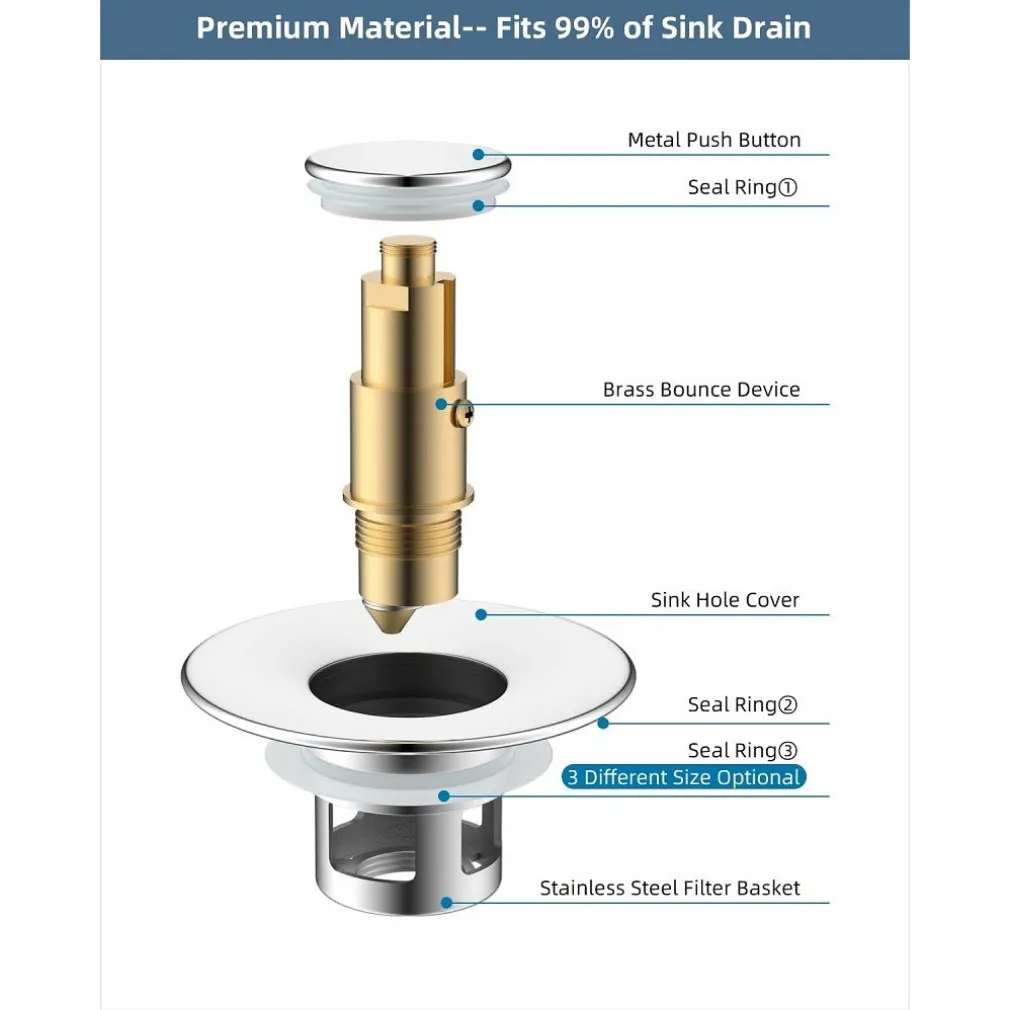 Premium Material-- Fits 99% of Sink Drain

Metal Push Button

Seal Ring①

Brass Bounce Device

Sink Hole Cover

Seal Ring②

Seal Ring③

3 Different Size Optional

Stainless Steel Filter Basket