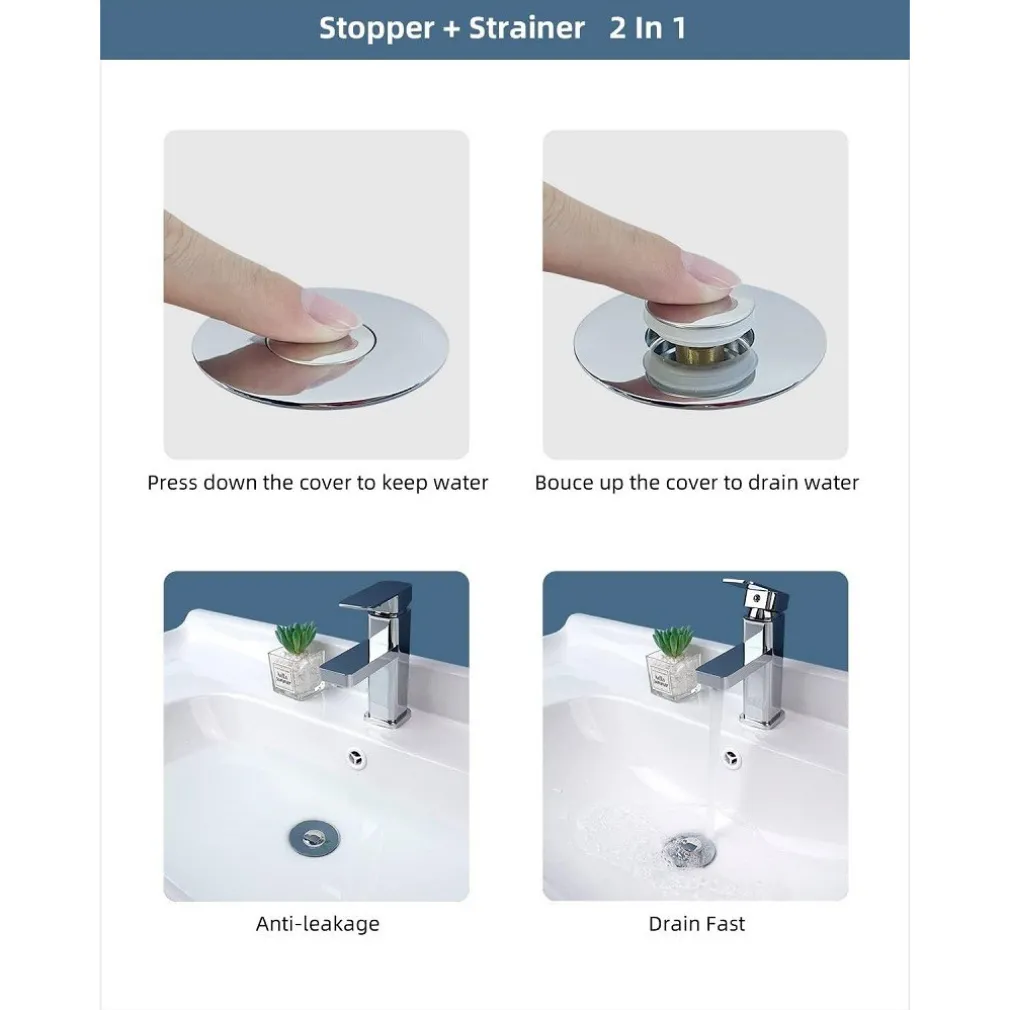 Stopper + Strainer 2 In 1

Press down the cover to keep water

Bouce up the cover to drain water

Anti-leakage

Drain Fast