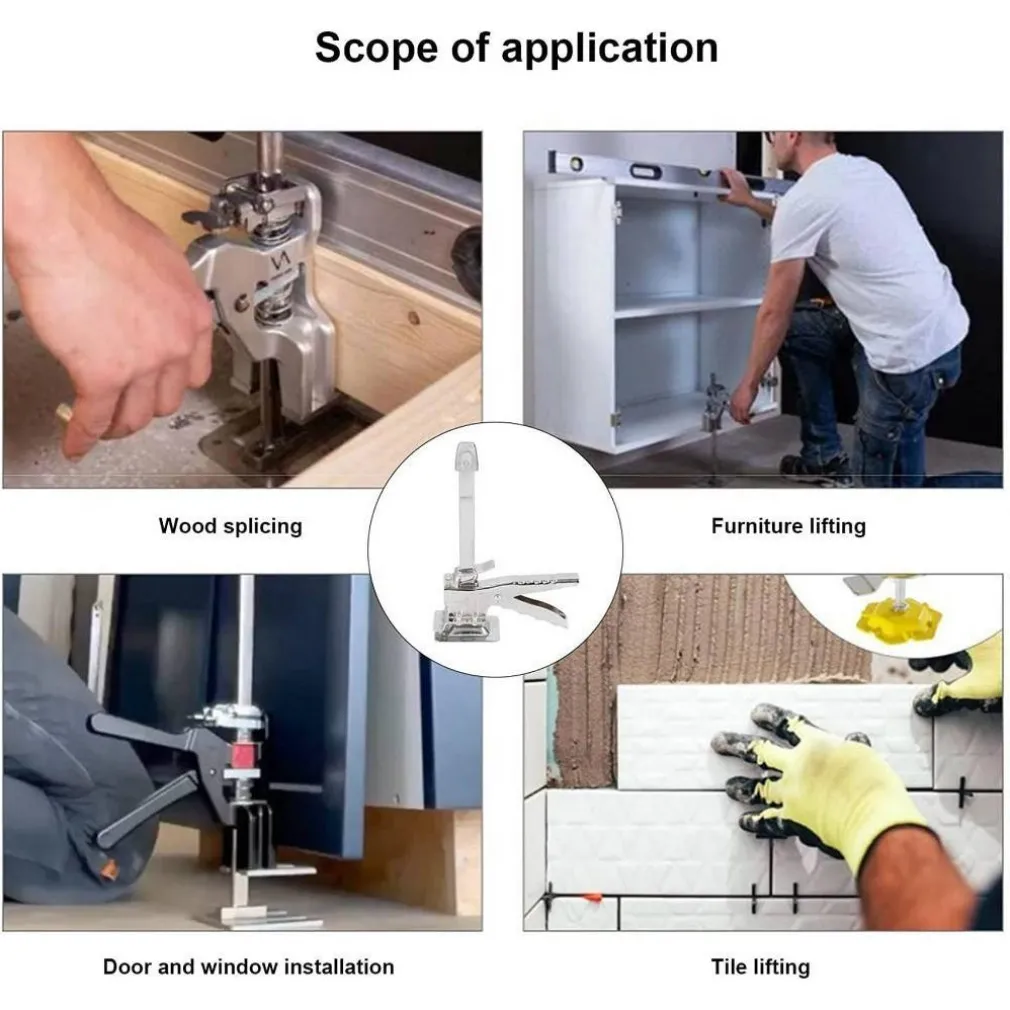 Scope of application

Wood splicing

Furniture lifting

Door and window installation

Tile lifting