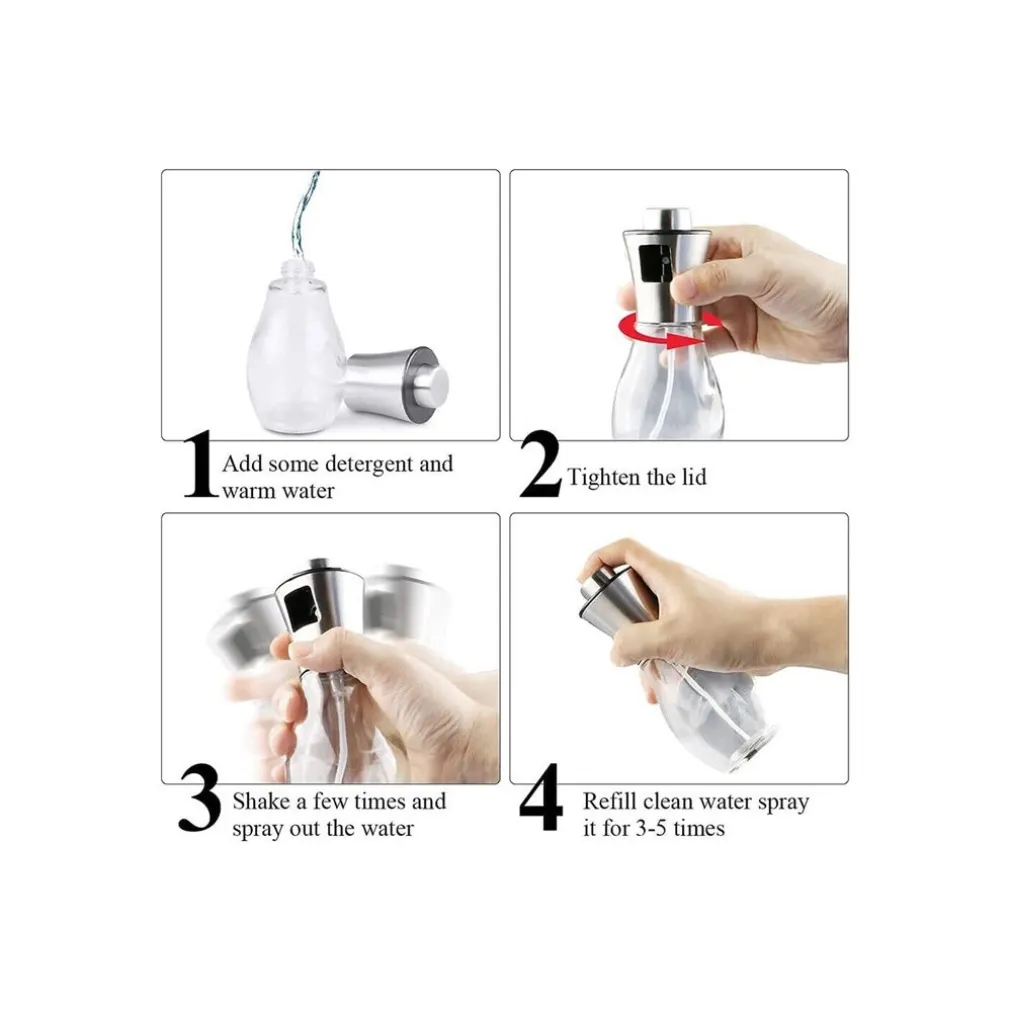 1 Add some detergent and warm water

2 Tighten the lid

3 Shake a few times and spray out the water

4 Refill clean water spray it for 3-5 times