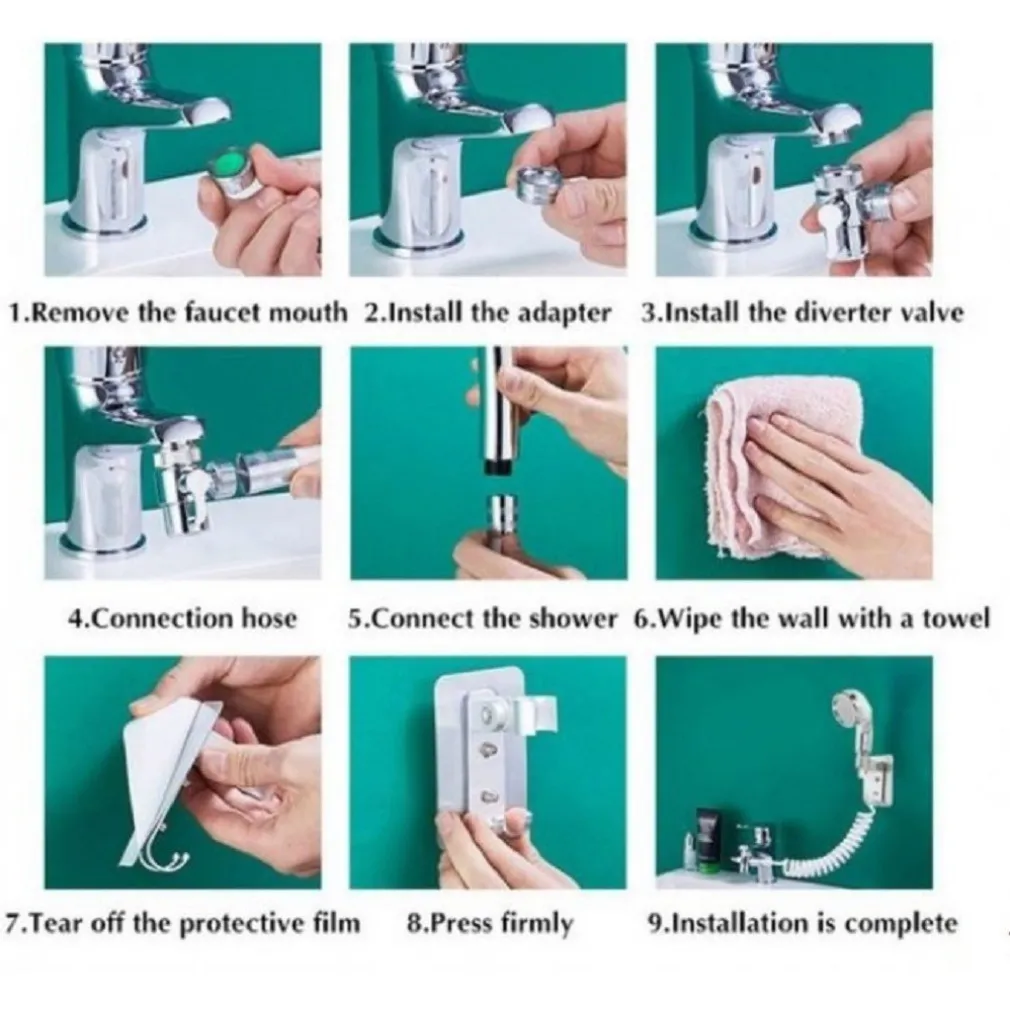 1.Remove the faucet mouth 2.Install the adapter 3.Install the diverter valve

4.Connection hose 5.Connect the shower 6.Wipe the wall with a towel

7.Tear off the protective film 8.Press firmly 9.Installation is complete