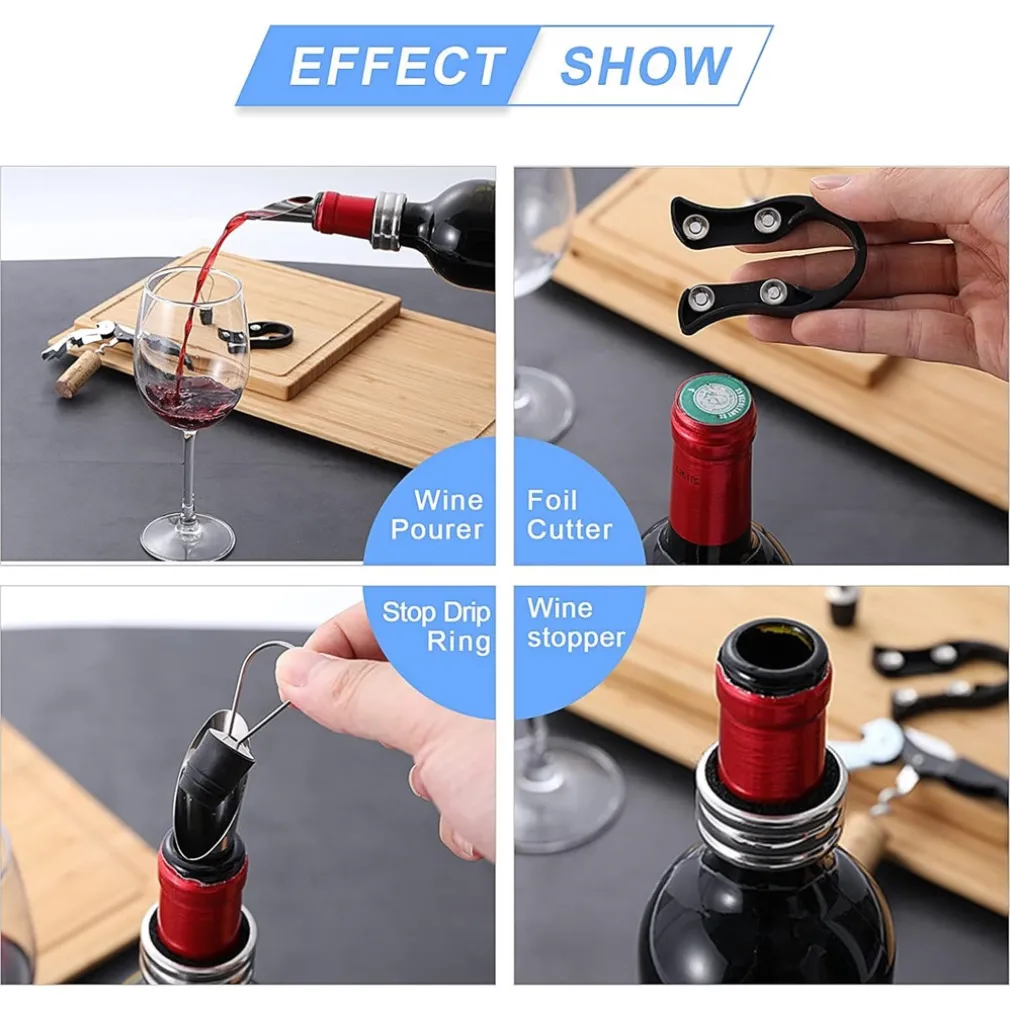 EFFECT SHOW

Wine Pourer

Foil Cutter

Stop Drip Ring

Wine stopper