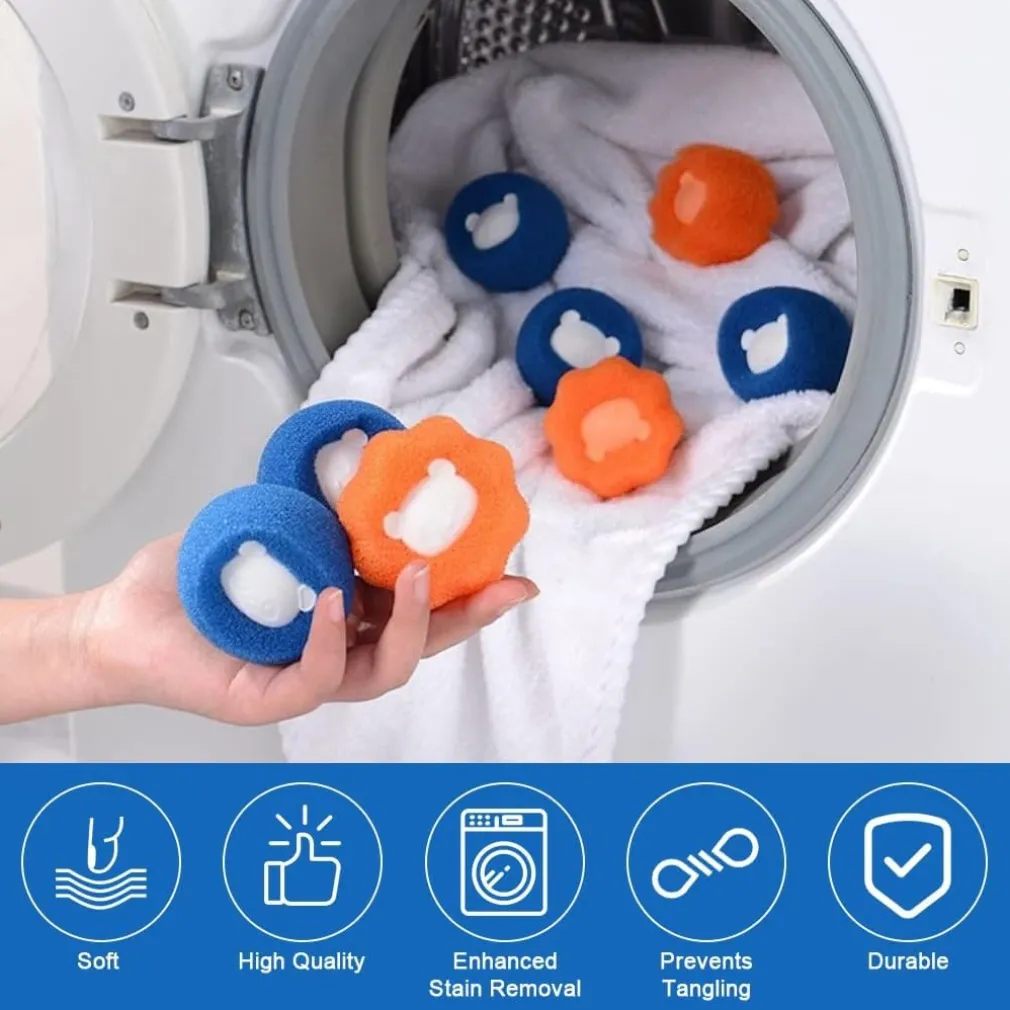 Soft

High Quality

Enhanced Stain Removal

Prevents Tangling

Durable