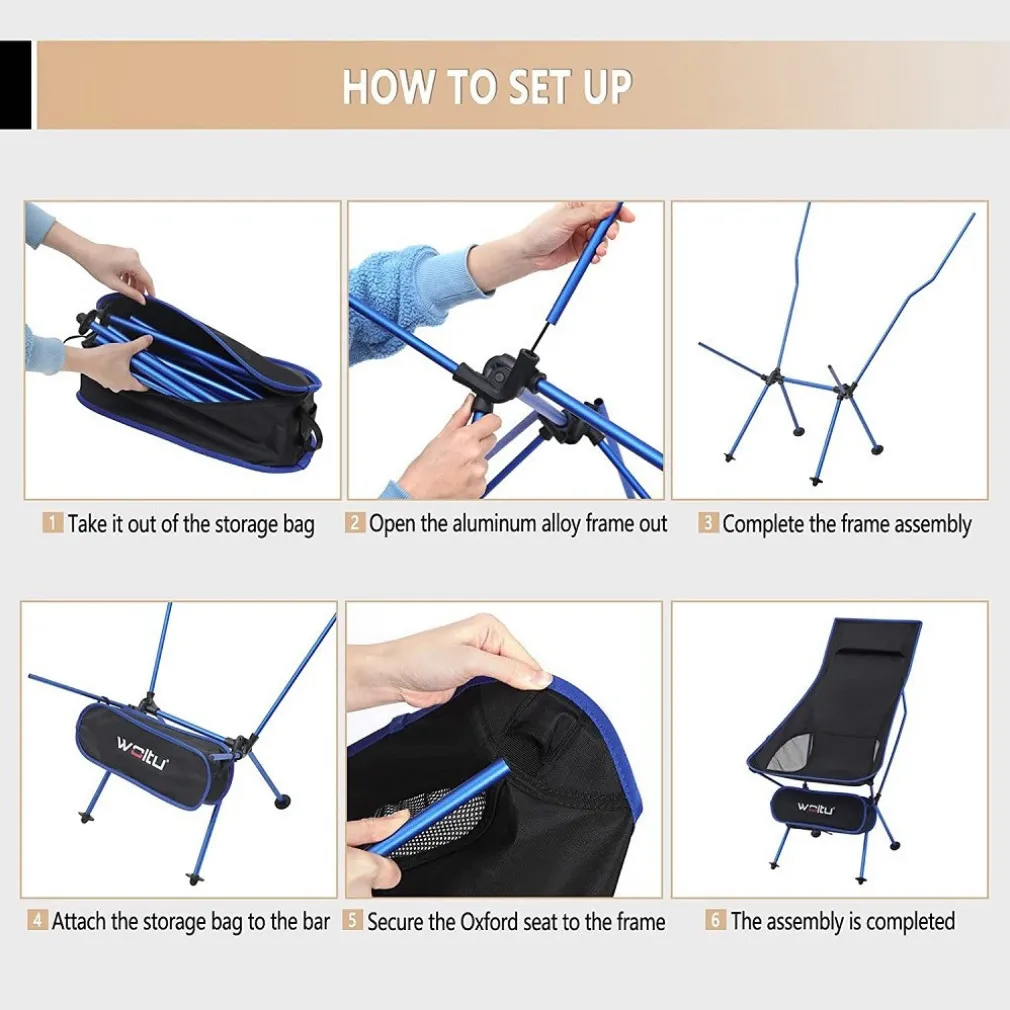 HOW TO SET UP

1 Take it out of the storage bag

2 Open the aluminum alloy frame out

3 Complete the frame assembly

woltu

4 Attach the storage bag to the bar

5 Secure the Oxford seat to the frame

woltu

6 The assembly is completed