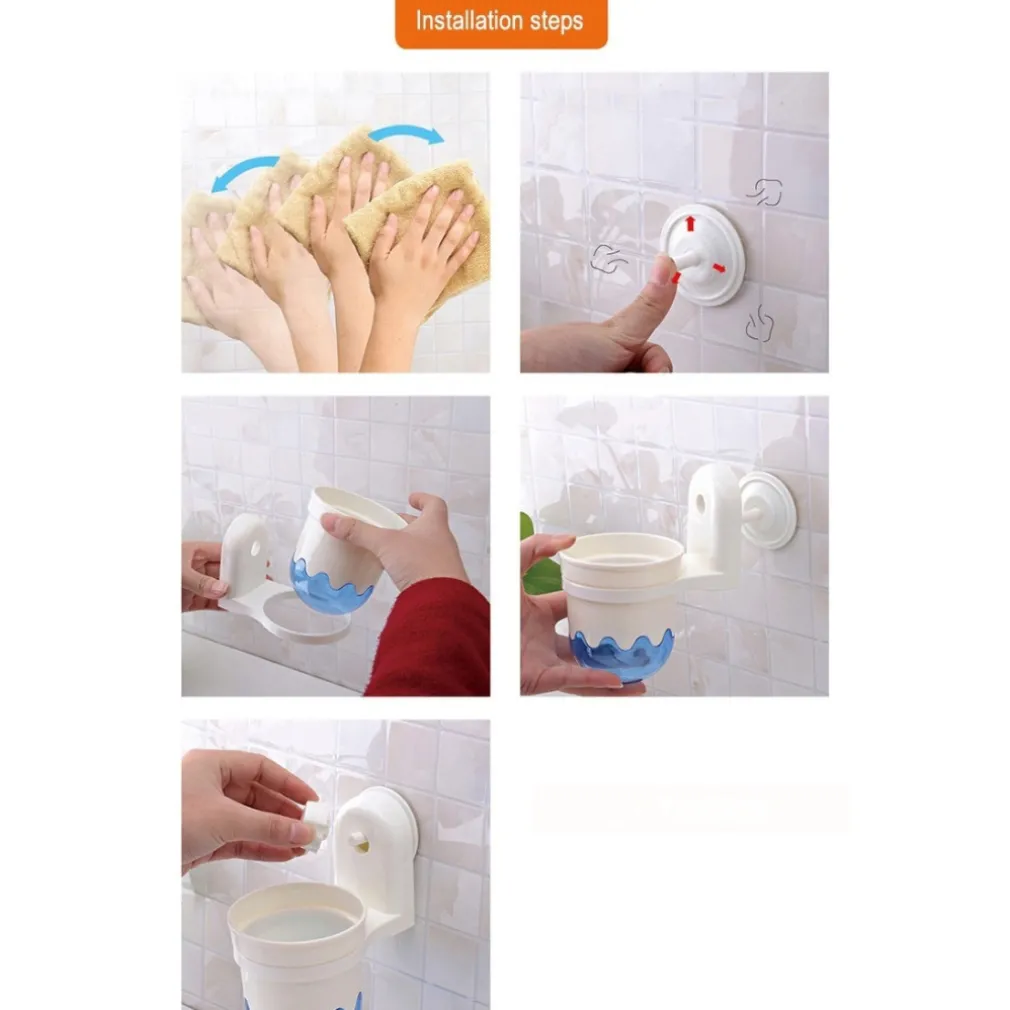 Installation steps