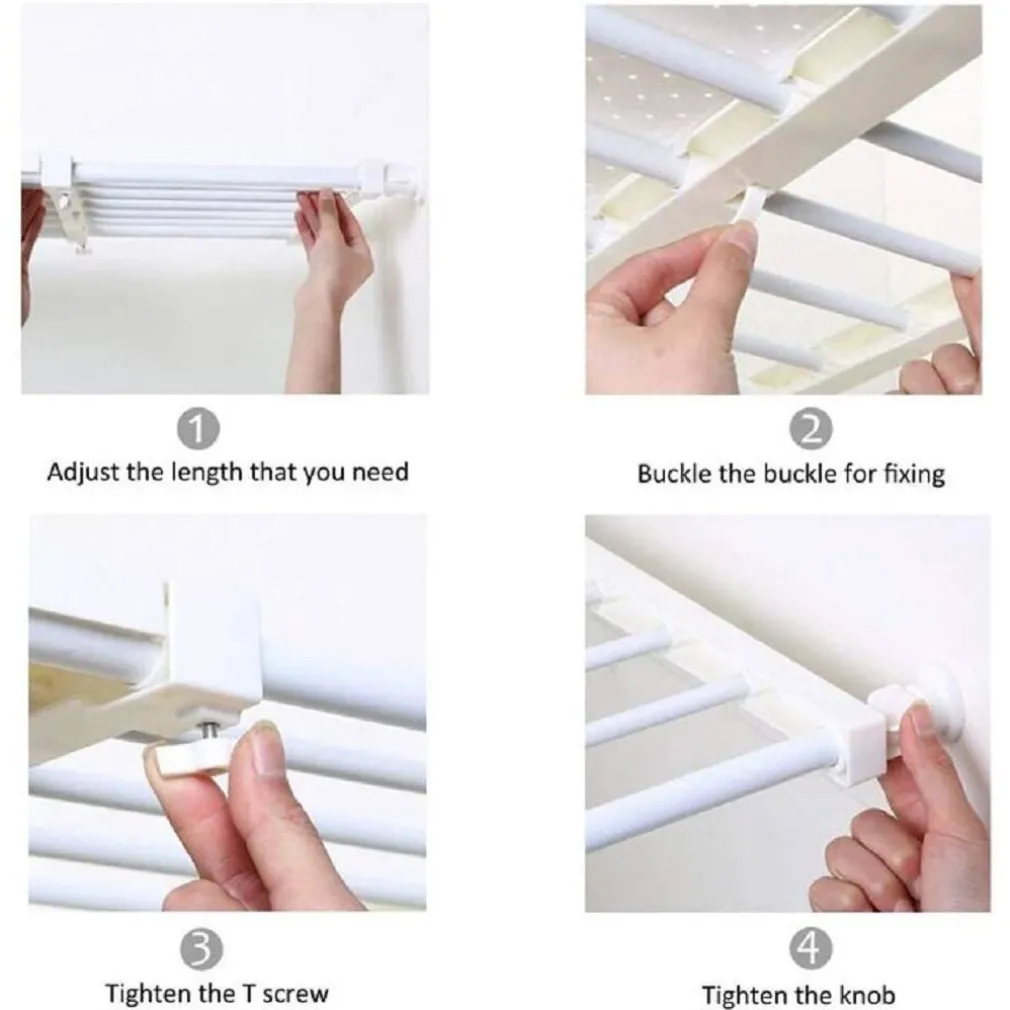 1
Adjust the length that you need

2
Buckle the buckle for fixing

3
Tighten the T screw

4
Tighten the knob