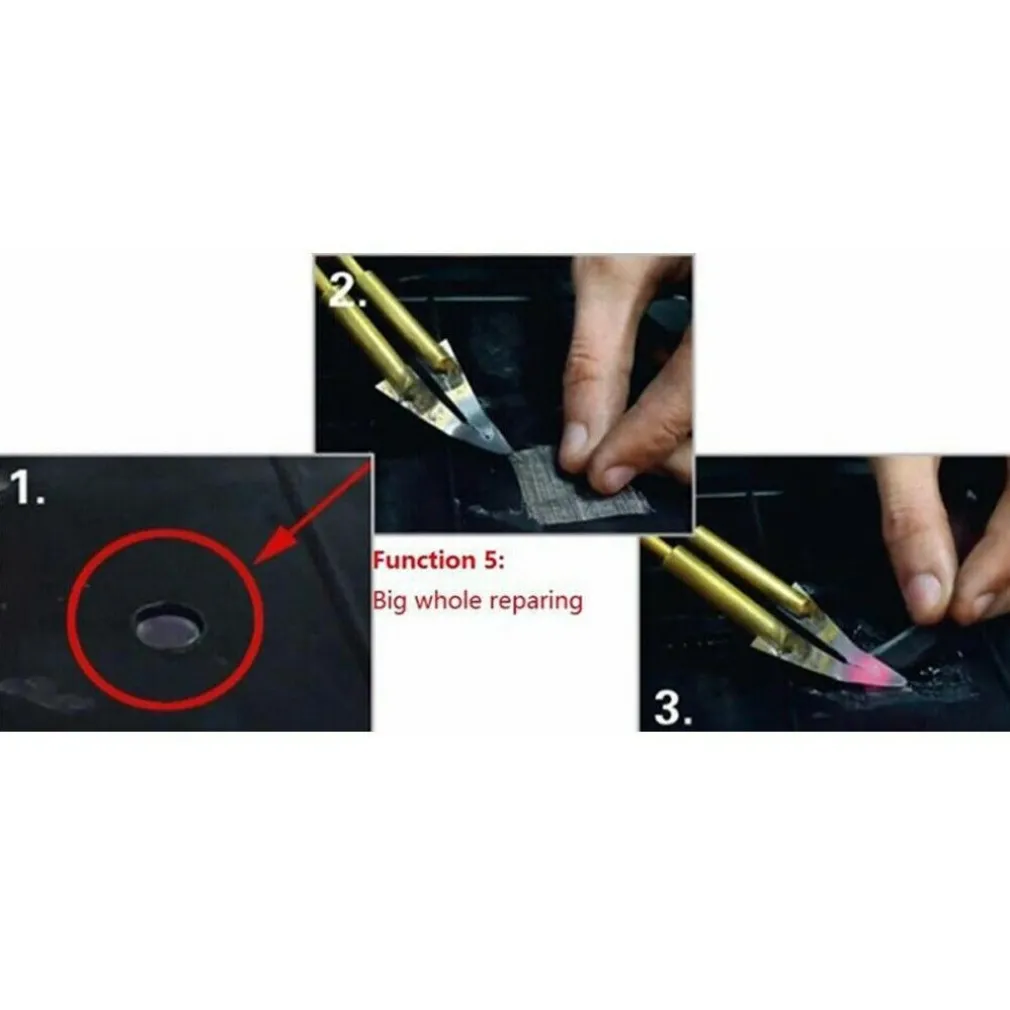 2.

1.

Function 5:
Big whole reparing

3.