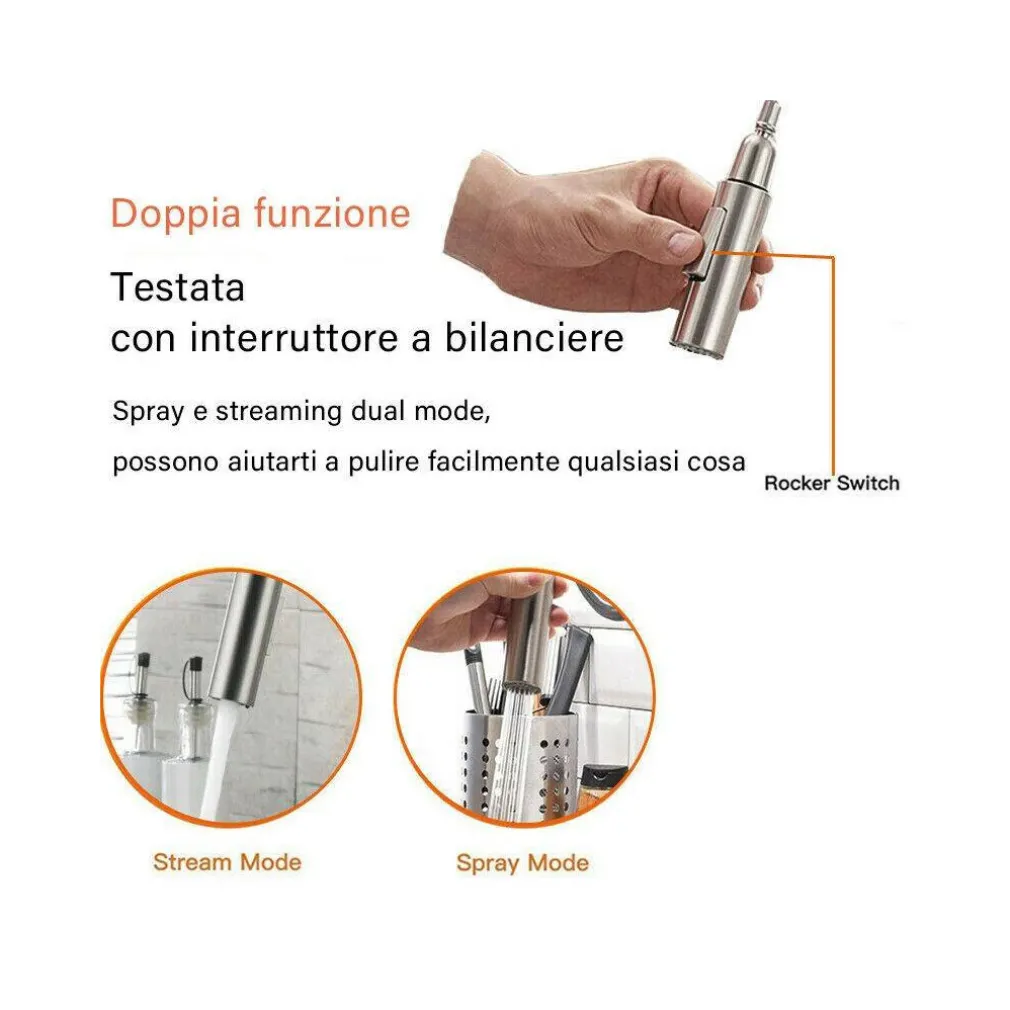 Doppia funzione

Testata
con interruttore a bilanciere

Spray e streaming dual mode,
possono aiutarti a pulire facilmente qualsiasi cosa

Rocker Switch

Stream Mode

Spray Mode