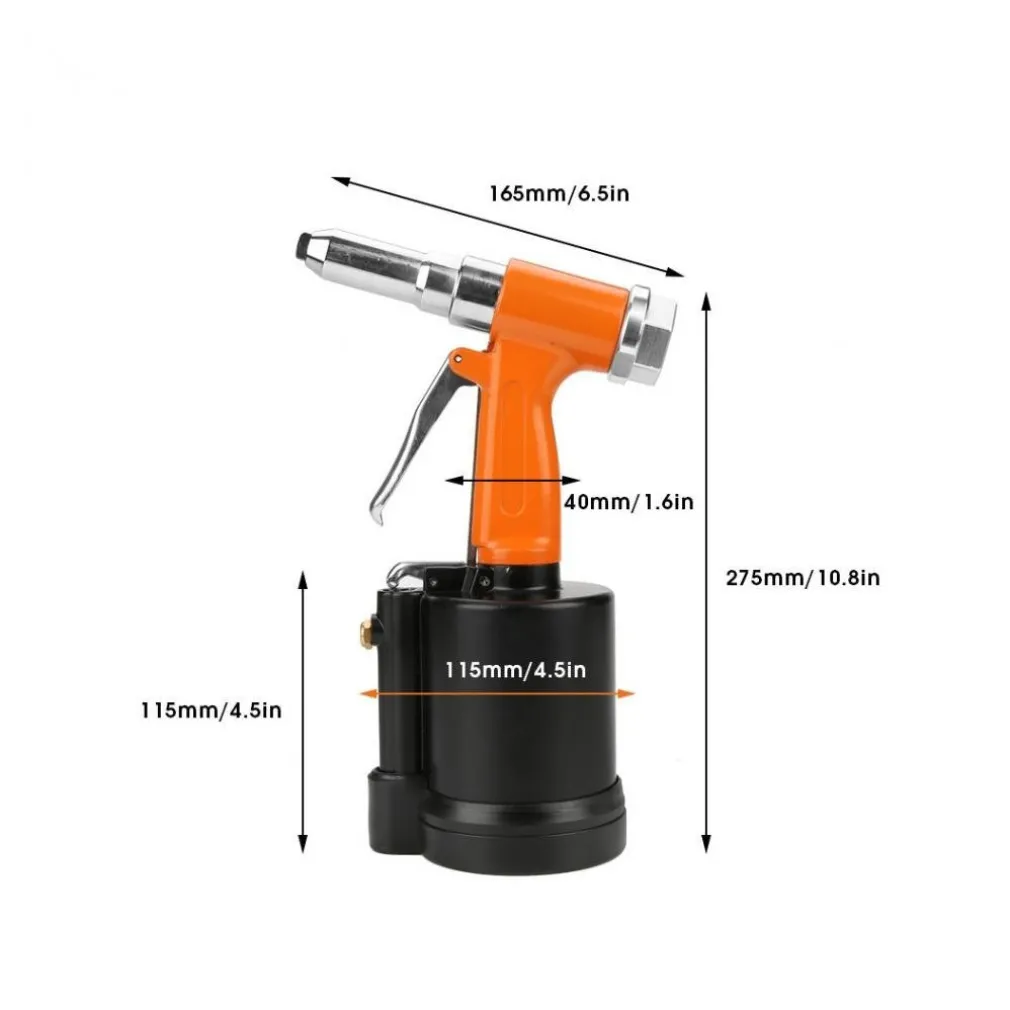 165mm/6.5in

40mm/1.6in

275mm/10.8in

115mm/4.5in

115mm/4.5in