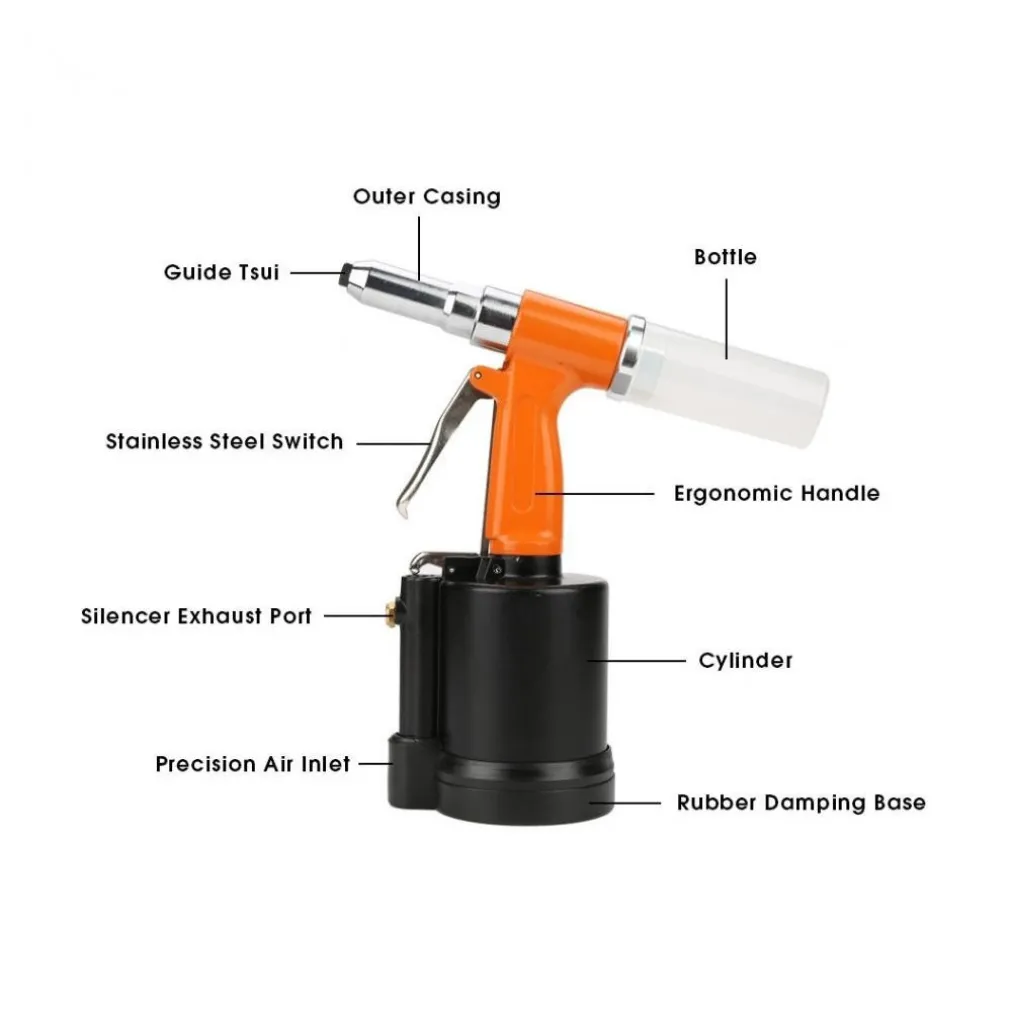 Outer Casing
Guide Tsui
Bottle
Stainless Steel Switch
Ergonomic Handle
Silencer Exhaust Port
Cylinder
Precision Air Inlet
Rubber Damping Base