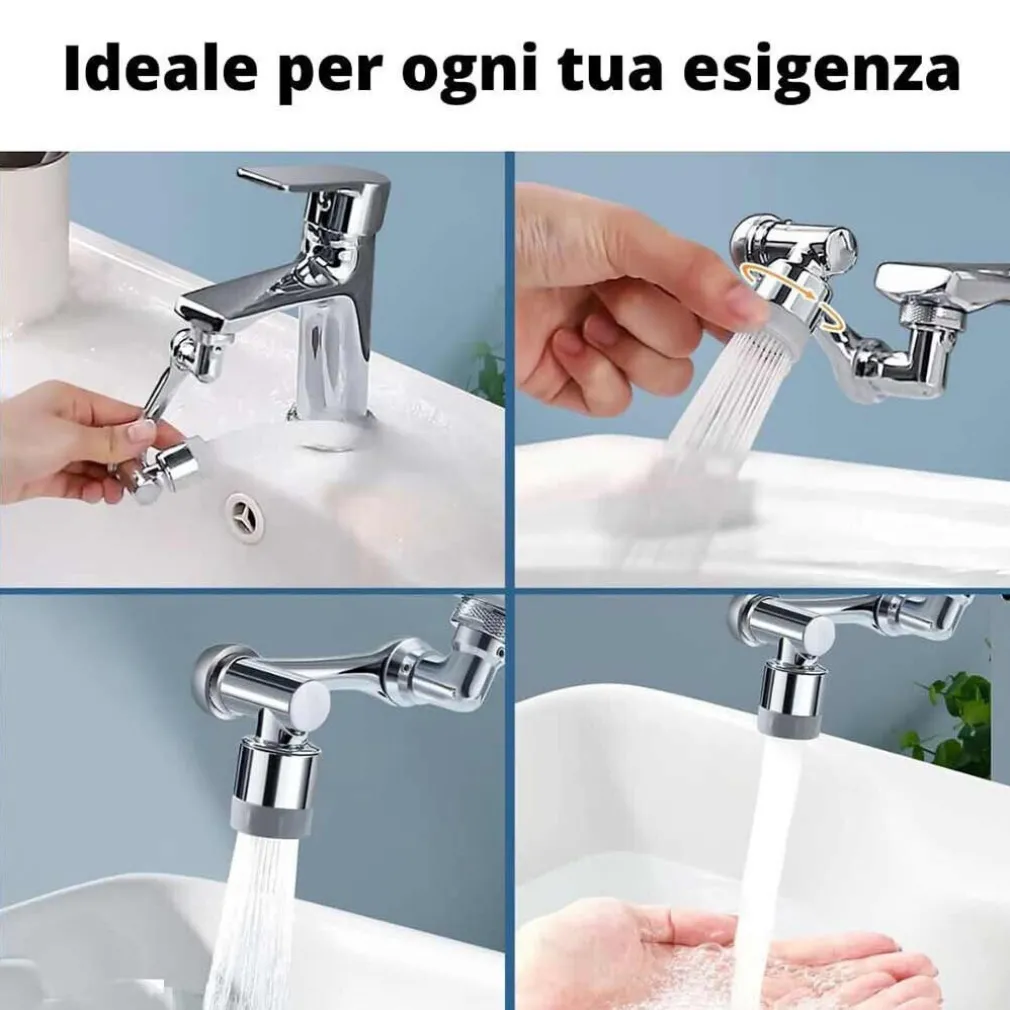 Ideale per ogni tua esigenza