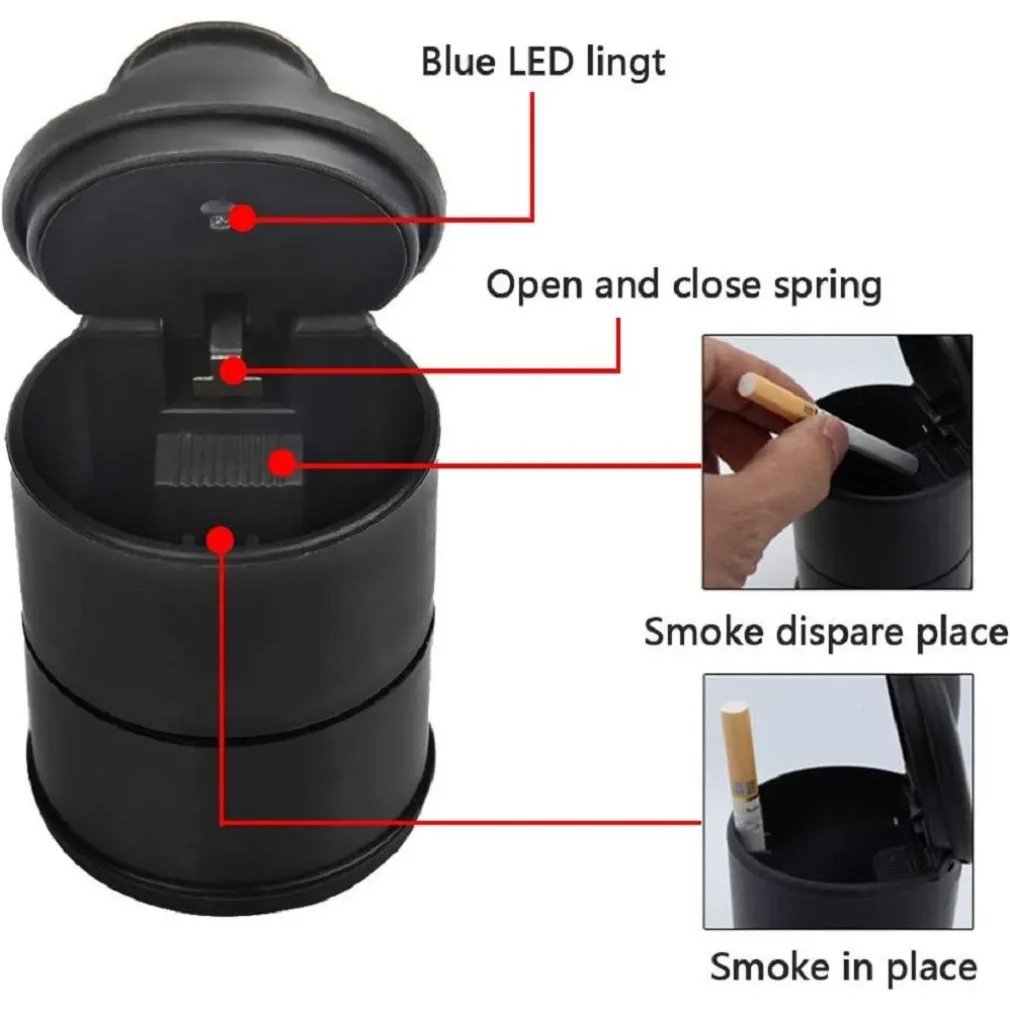 Blue LED lingt

Open and close spring

Smoke dispare place

Smoke in place