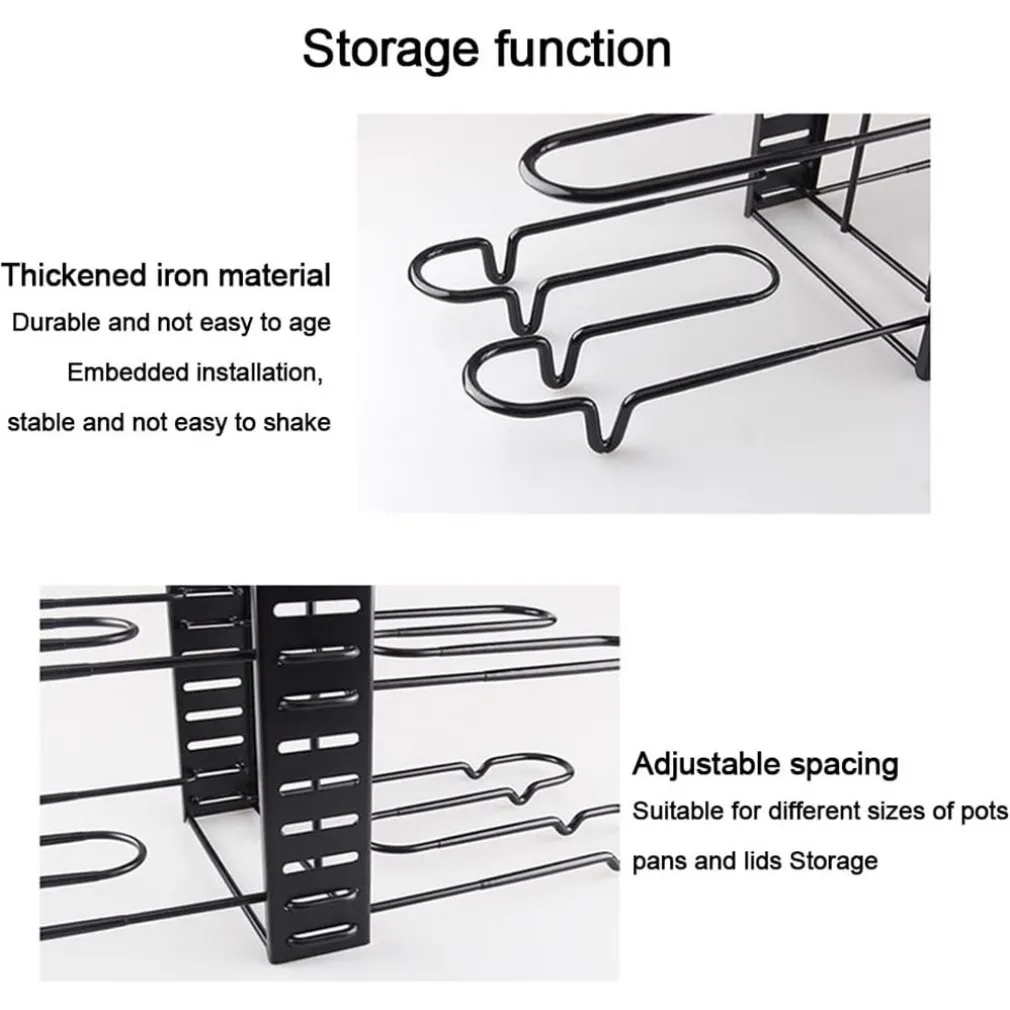 Storage function

Thickened iron material

Durable and not easy to age

Embedded installation,

stable and not easy to shake

Adjustable spacing

Suitable for different sizes of pots

pans and lids Storage