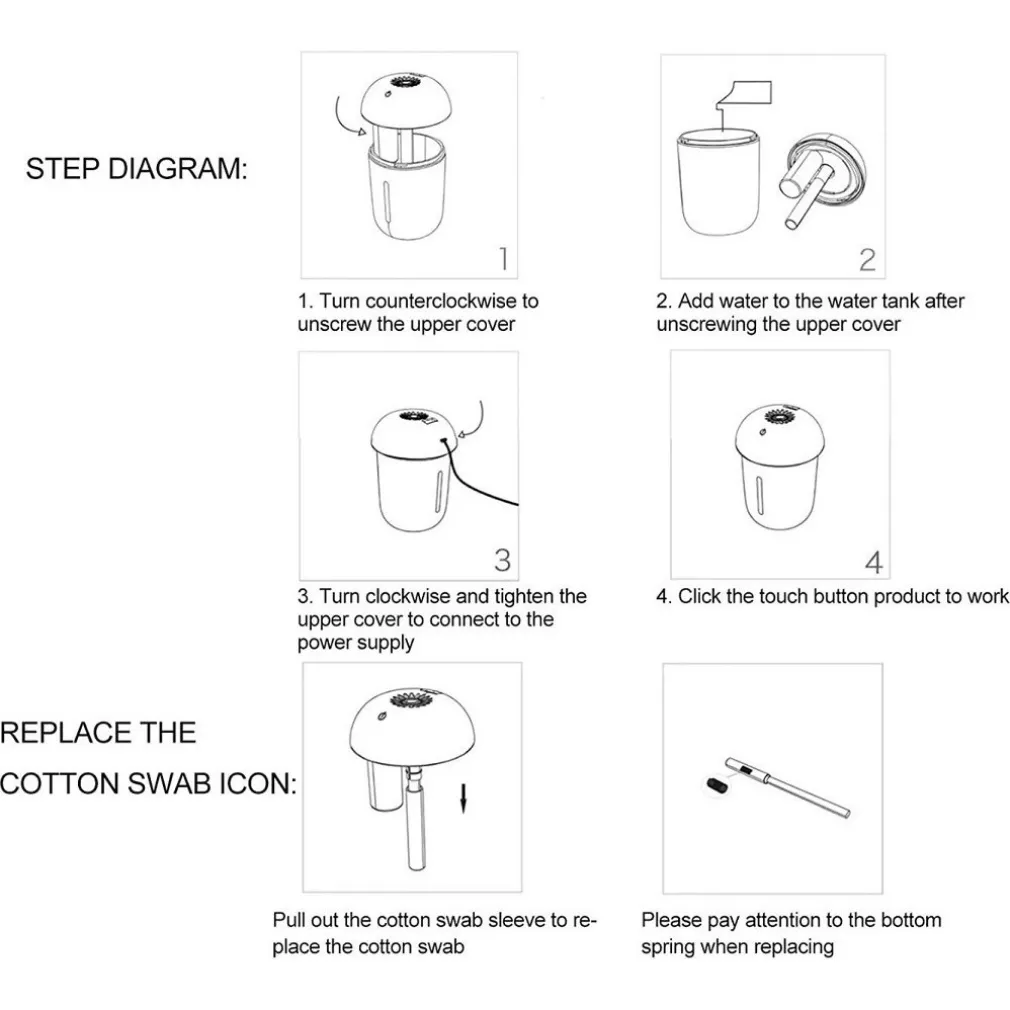 STEP DIAGRAM:

1

1. Turn counterclockwise to unscrew the upper cover

2

2. Add water to the water tank after unscrewing the upper cover

3

3. Turn clockwise and tighten the upper cover to connect to the power supply

4

4. Click the touch button product to work

REPLACE THE COTTON SWAB ICON:

Pull out the cotton swab sleeve to replace the cotton swab

Please pay attention to the bottom spring when replacing