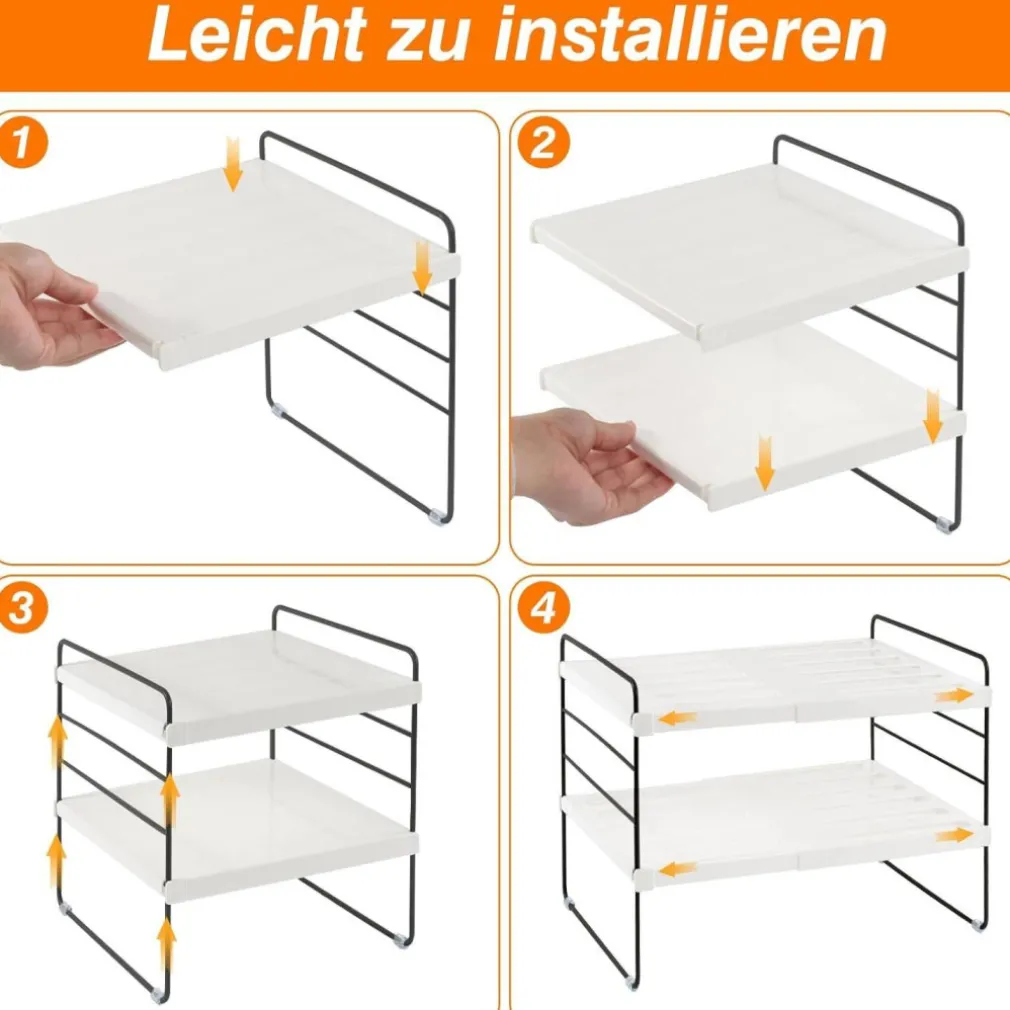 Leicht zu installieren

1

2

3

4