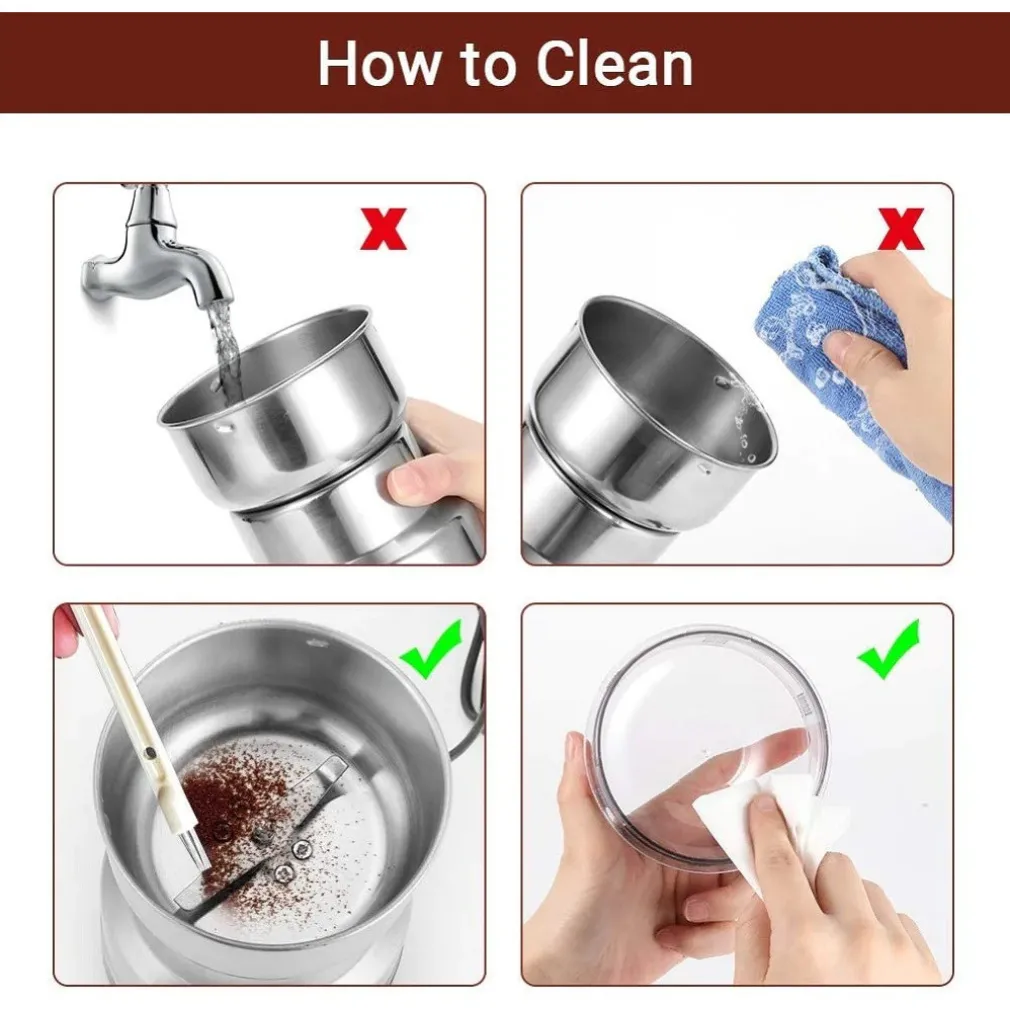 How to Clean