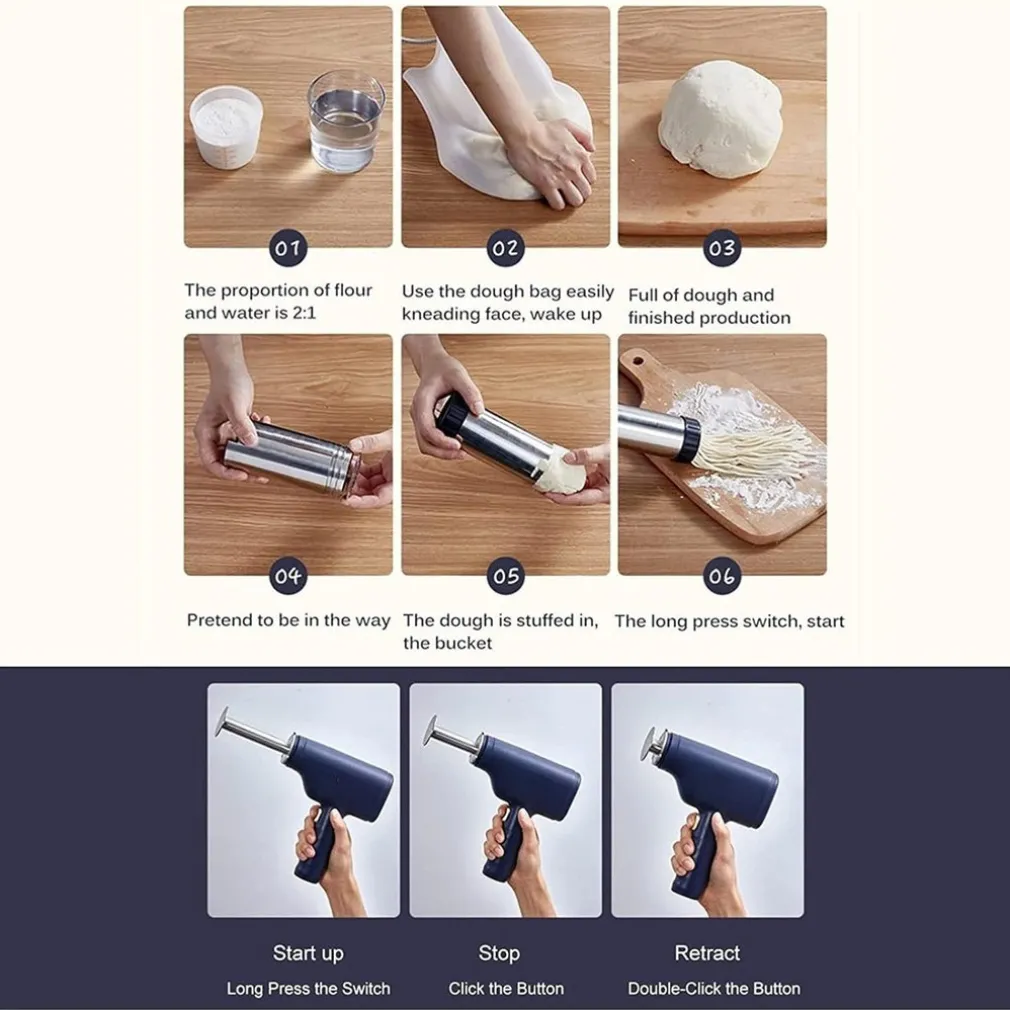 01

The proportion of flour and water is 2:1

02

Use the dough bag easily kneading face, wake up

03

Full of dough and finished production

04

Pretend to be in the way

05

The dough is stuffed in, the bucket

06

The long press switch, start

Start up
Long Press the Switch

Stop
Click the Button

Retract
Double-Click the Button