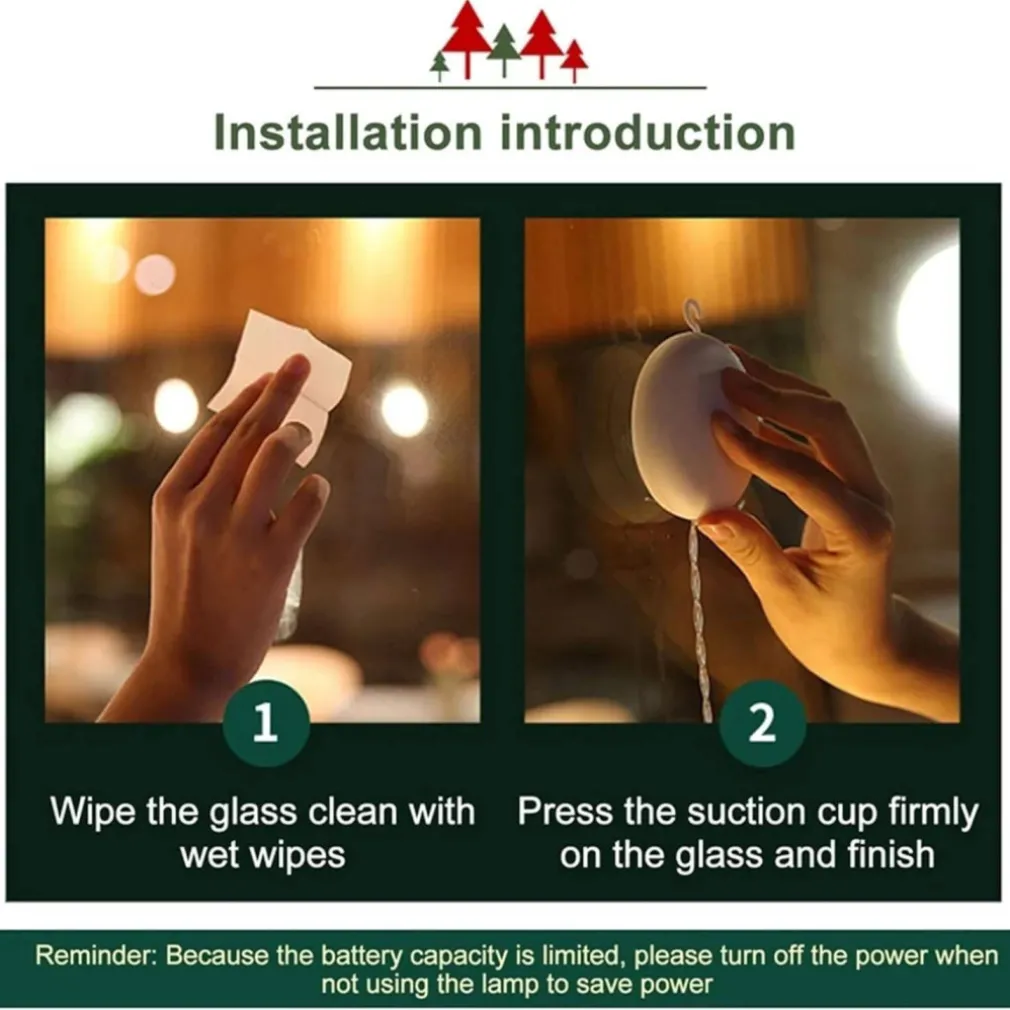 Installation introduction

1

Wipe the glass clean with wet wipes

2

Press the suction cup firmly on the glass and finish

Reminder: Because the battery capacity is limited, please turn off the power when not using the lamp to save power