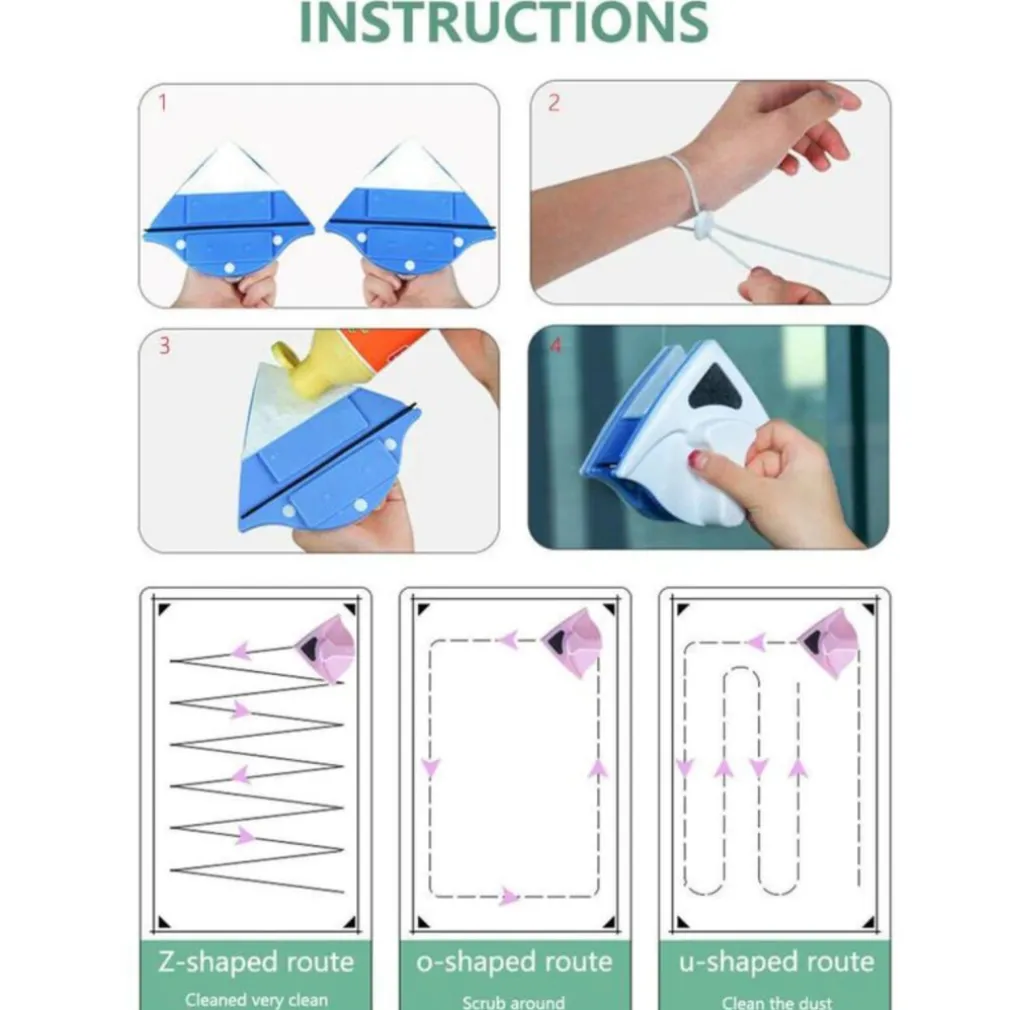 INSTRUCTIONS

1

2

3

4

Z-shaped route
Cleaned very clean

o-shaped route
Scrub around

u-shaped route
Clean the dust