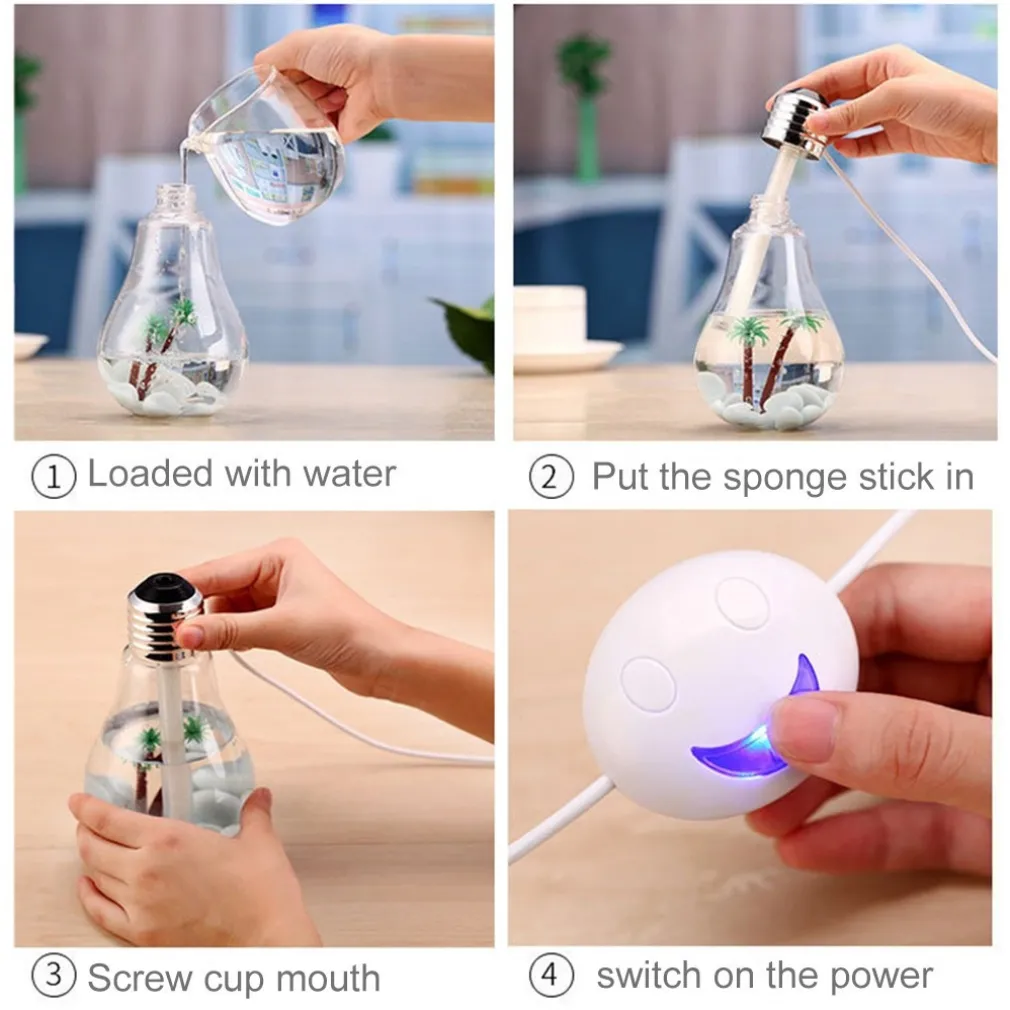 ① Loaded with water

② Put the sponge stick in

③ Screw cup mouth

④ switch on the power