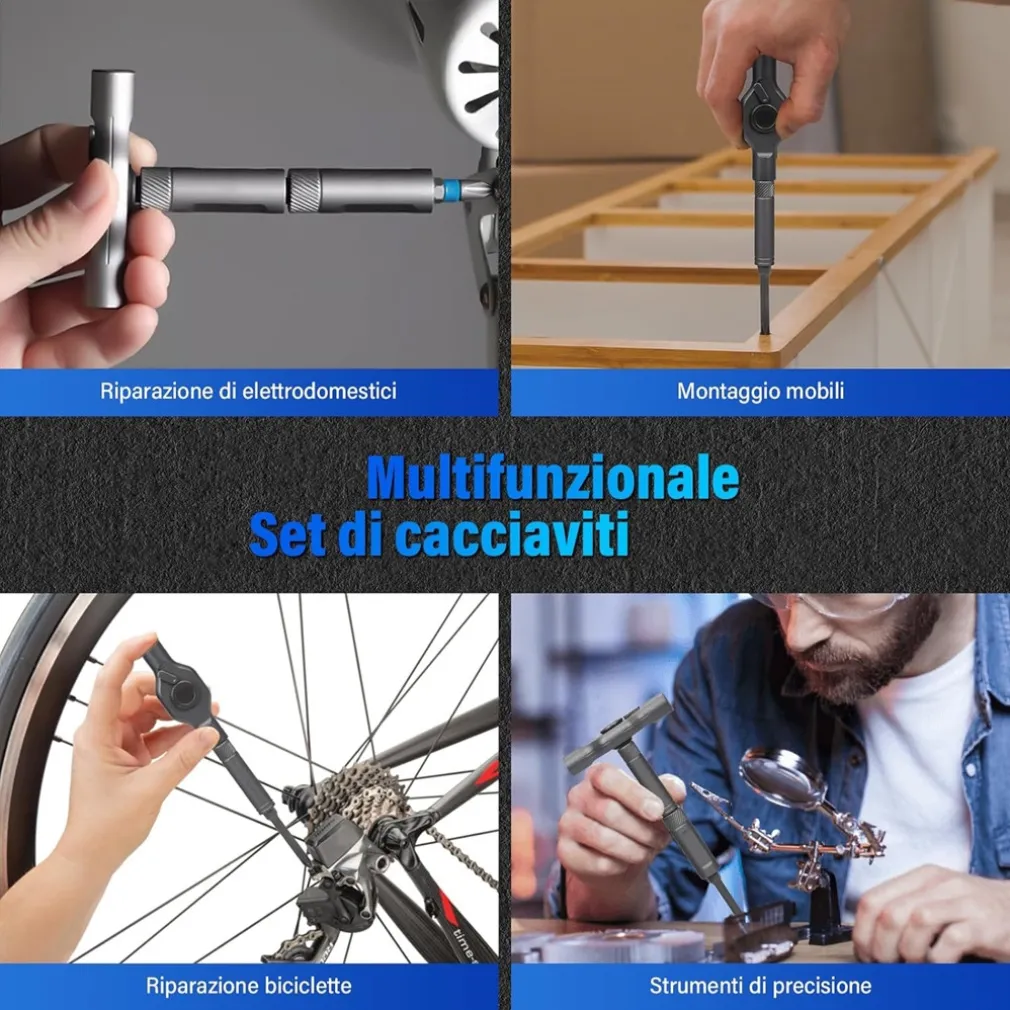 Riparazione di elettrodomestici

Montaggio mobili

Multifunzionale
Set di cacciaviti

Riparazione biciclette

Strumenti di precisione