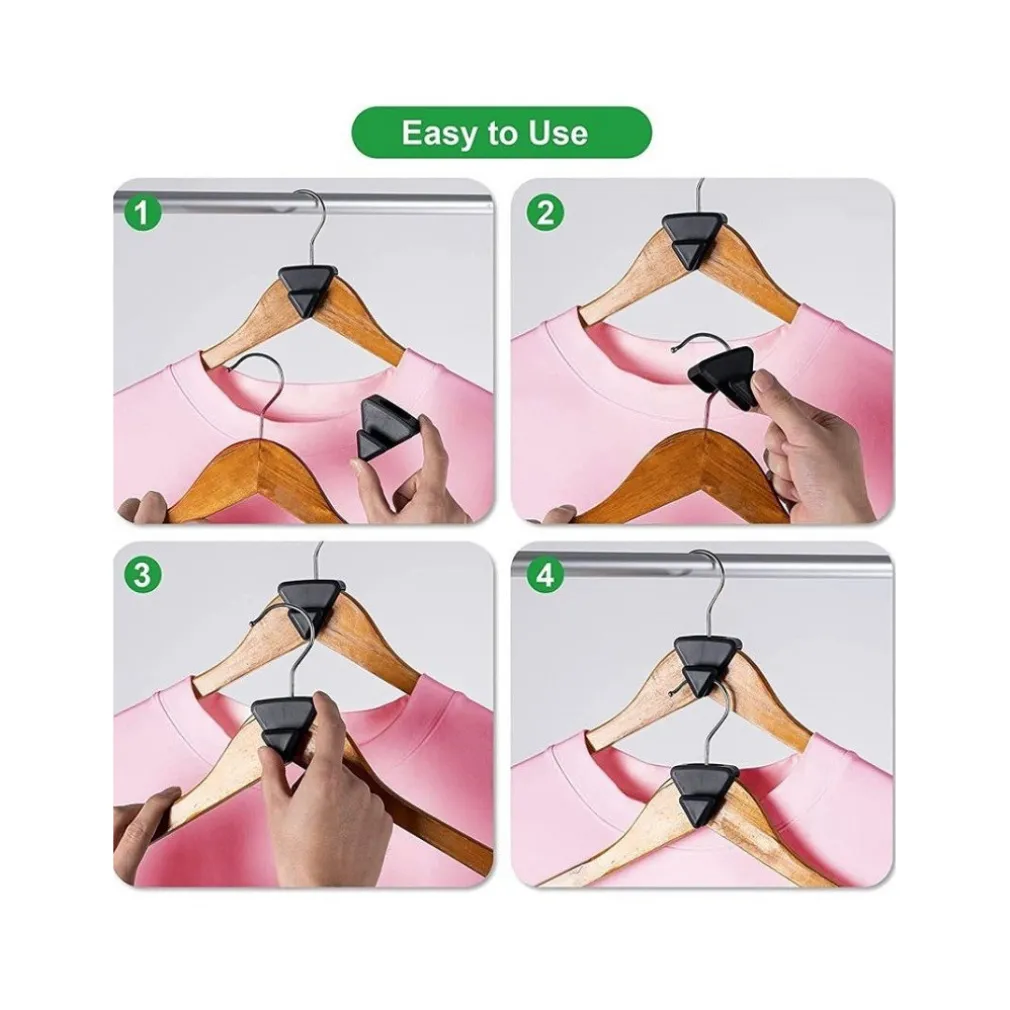 Easy to Use

1

2

3

4