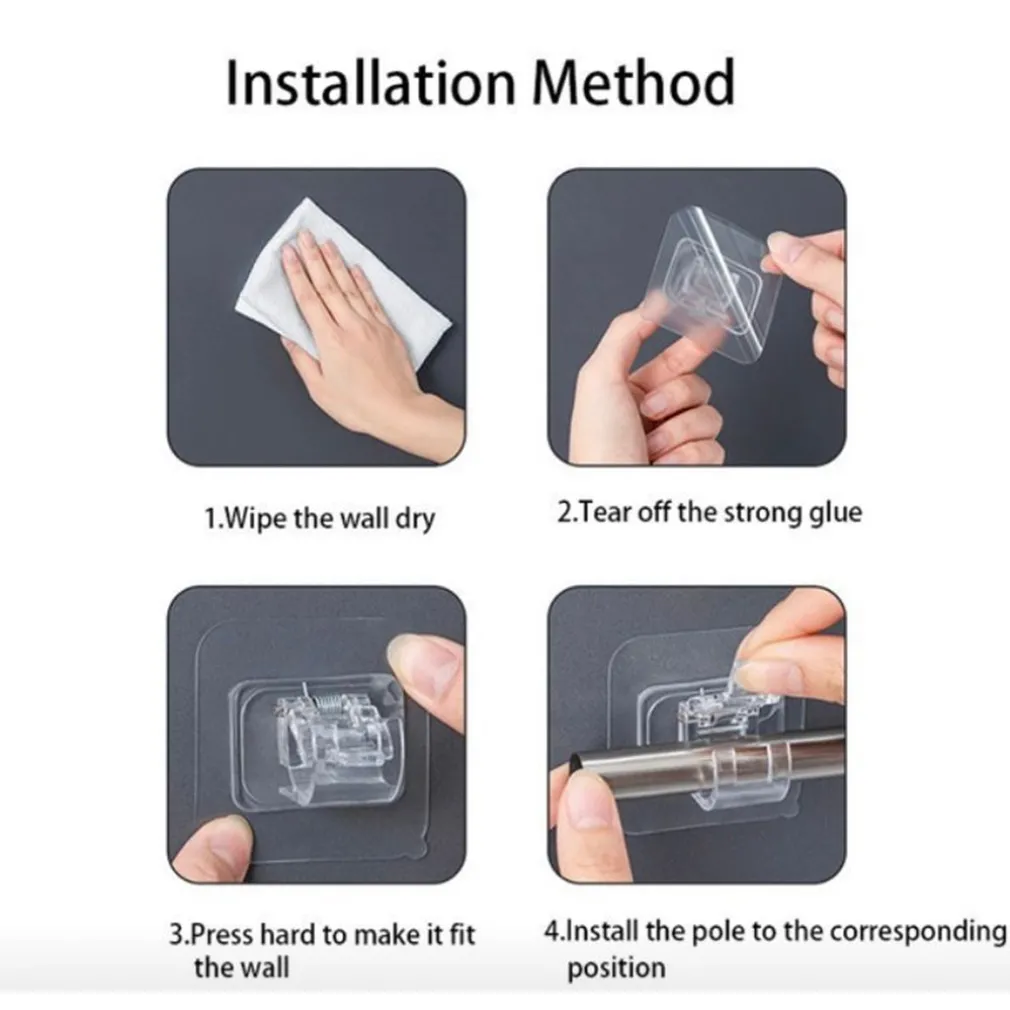 Installation Method

1.Wipe the wall dry

2.Tear off the strong glue

3.Press hard to make it fit the wall

4.Install the pole to the corresponding position