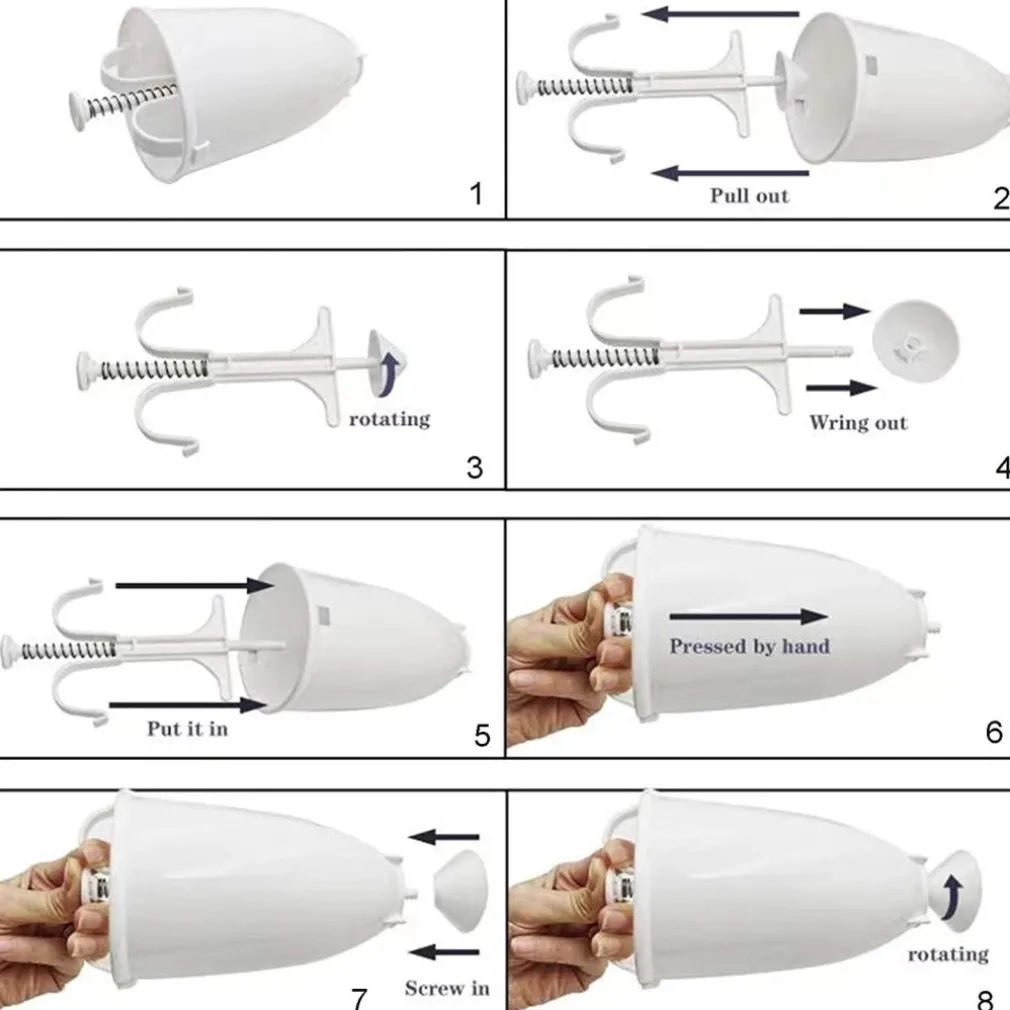 1

Pull out
2

rotating
3

Wring out
4

Put it in
5

Pressed by hand
6

Screw in
7

rotating
8