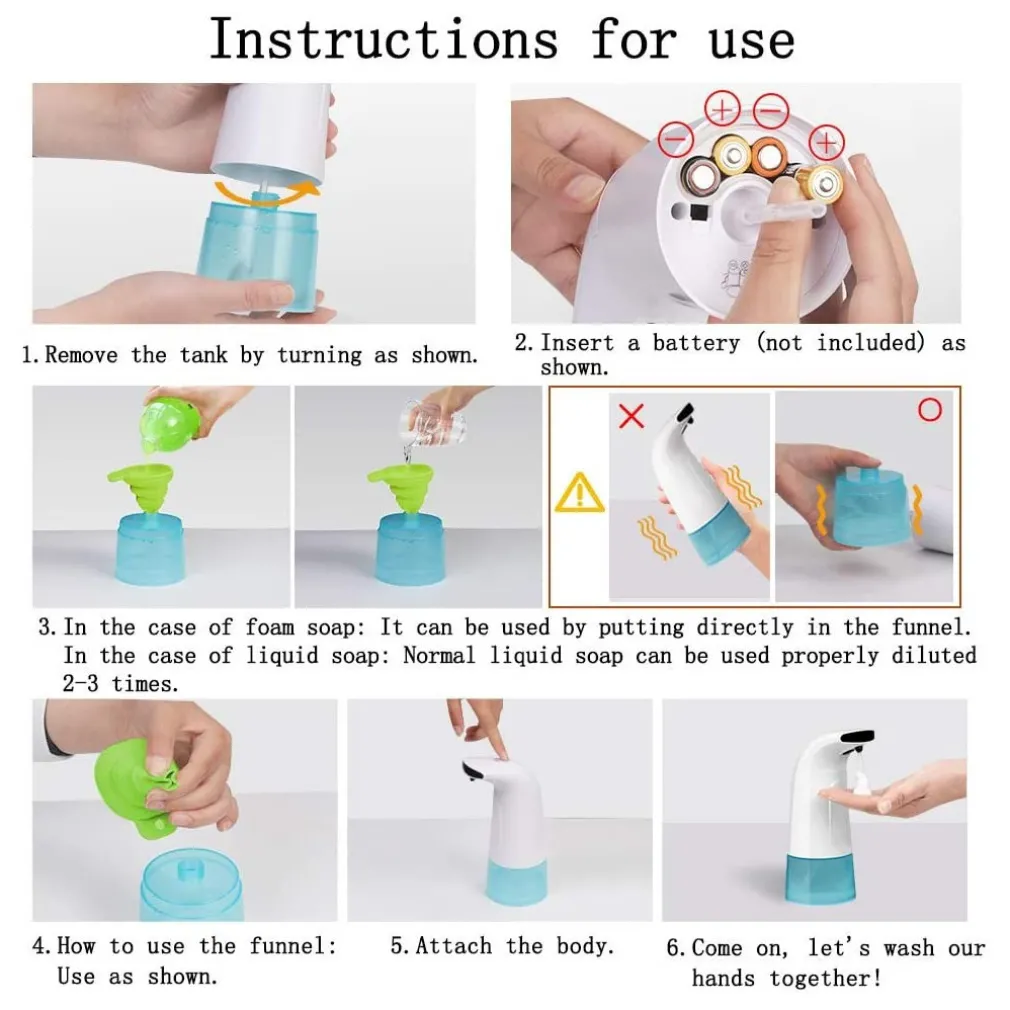 Instructions for use

1. Remove the tank by turning as shown.

2. Insert a battery (not included) as shown.

3. In the case of foam soap: It can be used by putting directly in the funnel. In the case of liquid soap: Normal liquid soap can be used properly diluted 2-3 times.

4. How to use the funnel: Use as shown.

5. Attach the body.

6. Come on, let's wash our hands together!