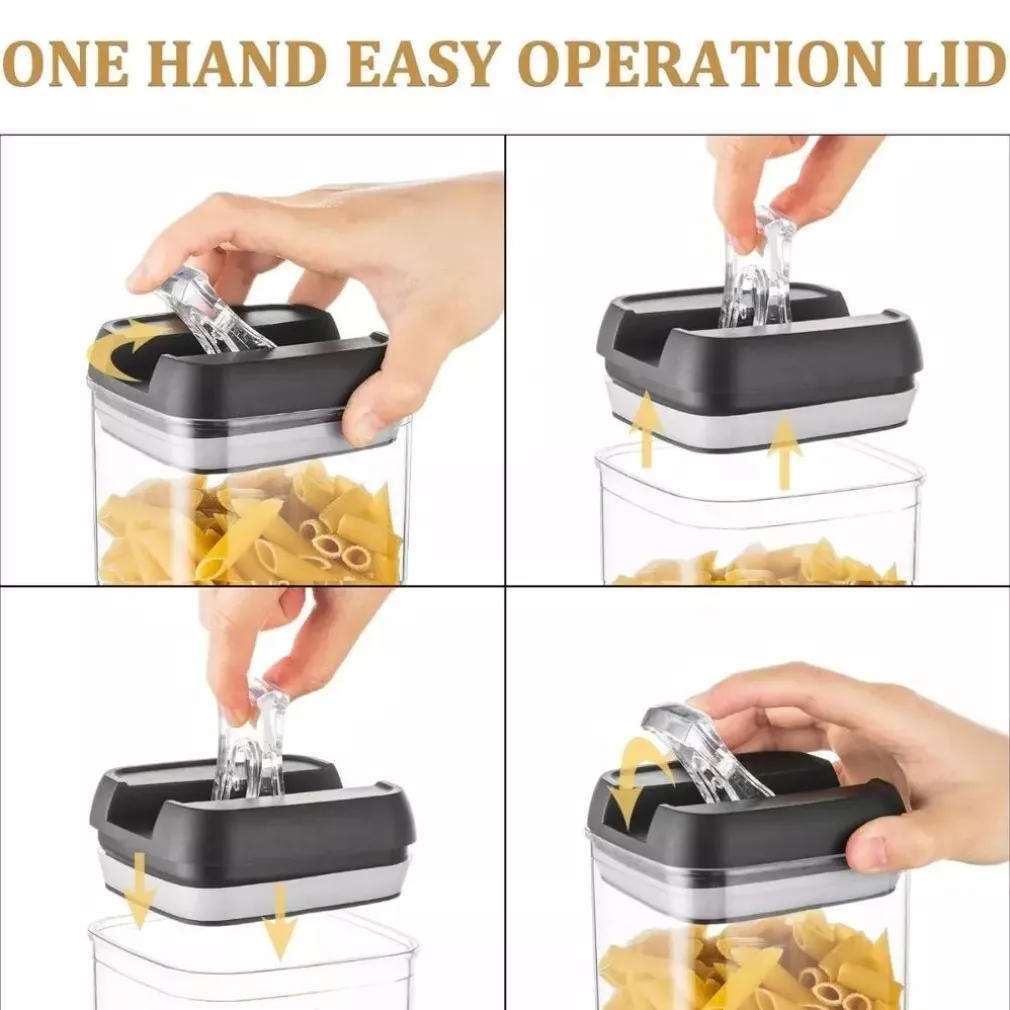 ONE HAND EASY OPERATION LID