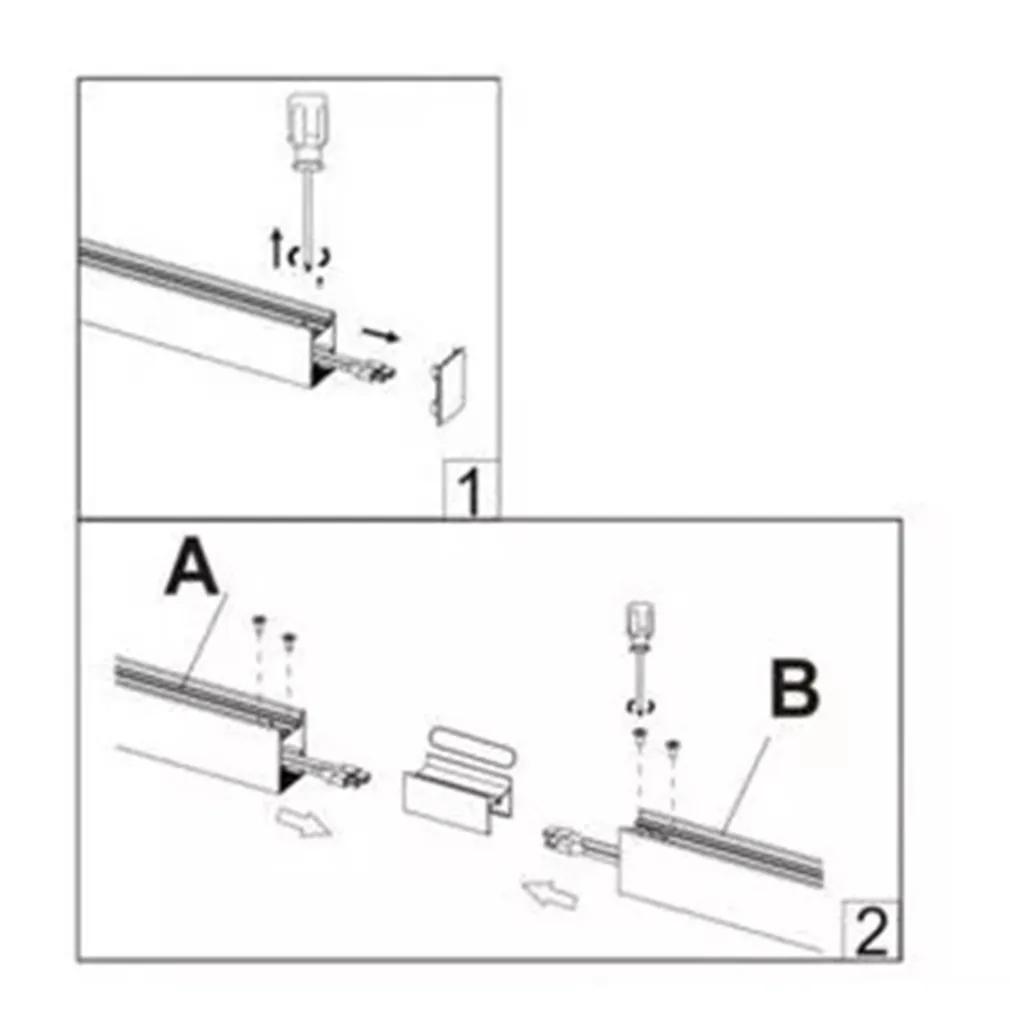 1

A

B

2