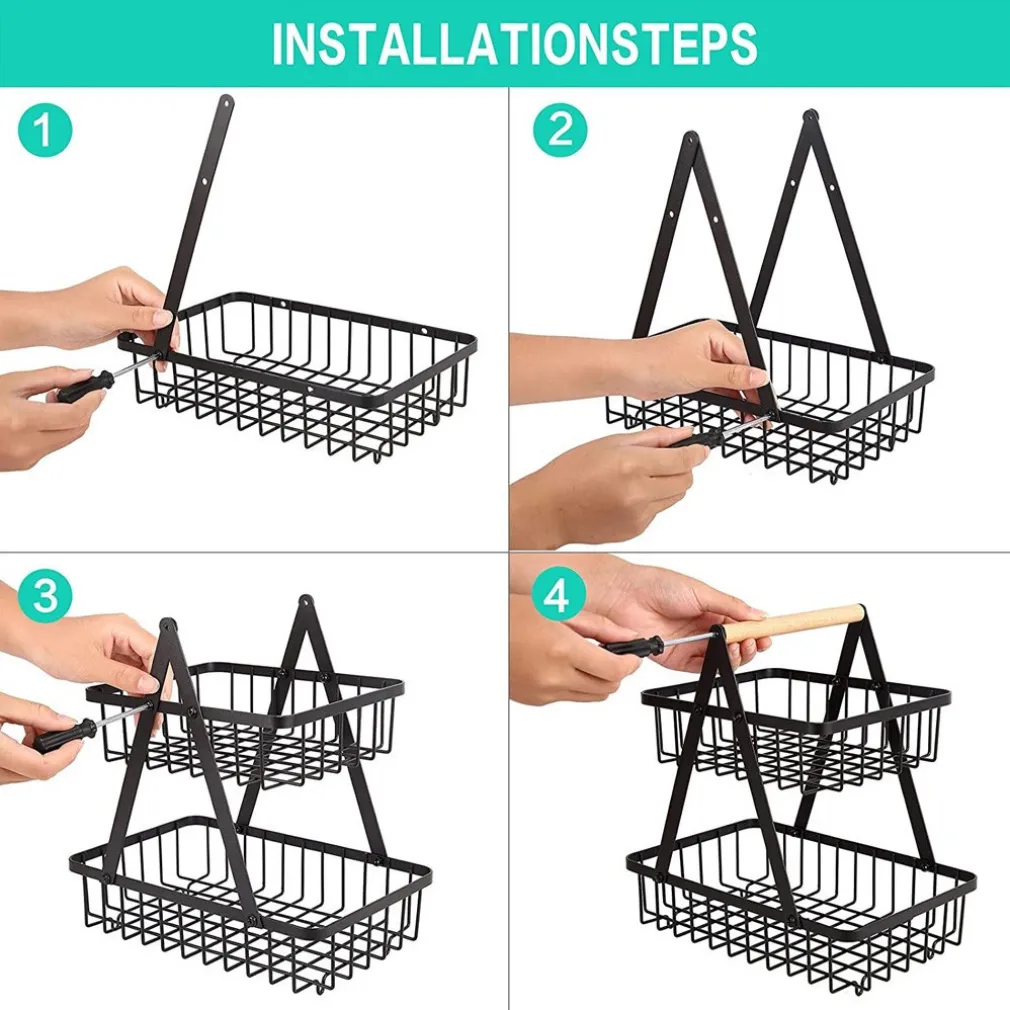 INSTALLATIONSTEPS

1

2

3

4