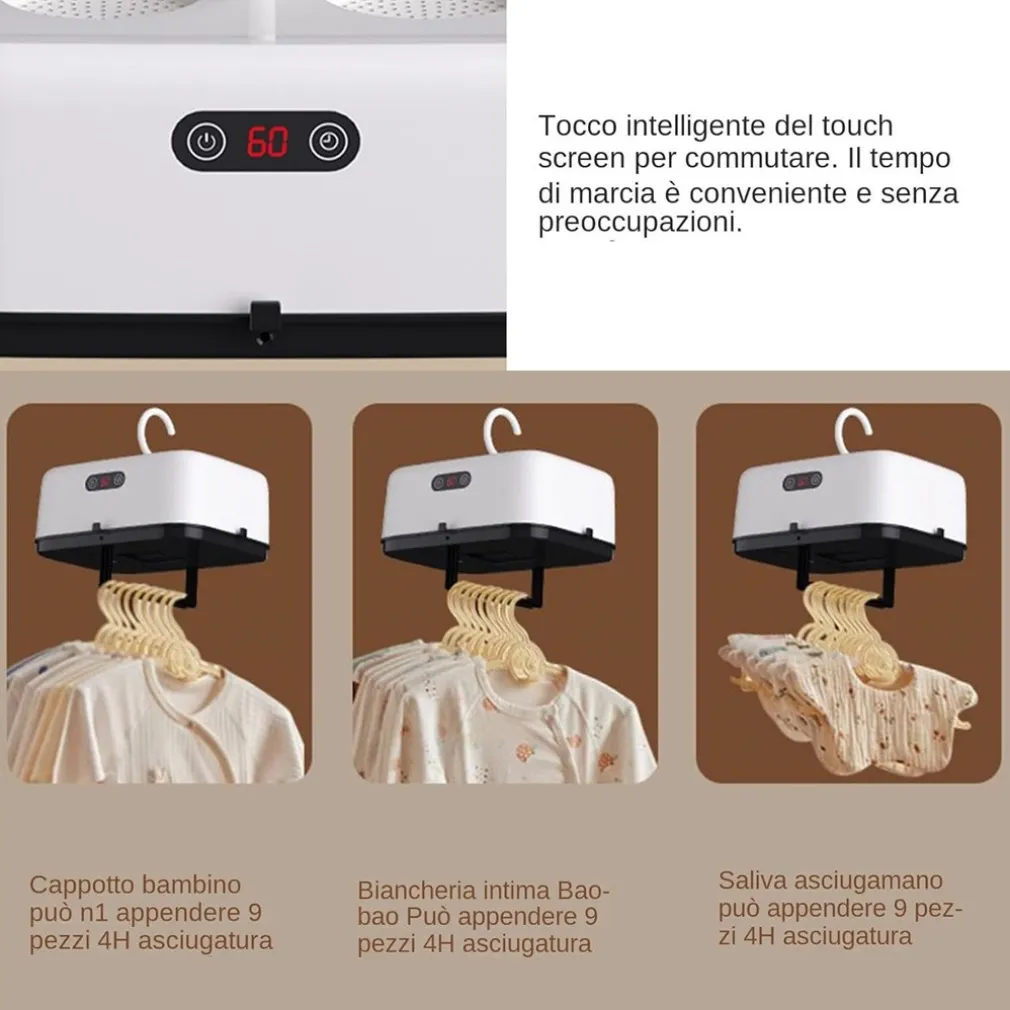 60

Tocco intelligente del touch screen per commutare. Il tempo di marcia è conveniente e senza preoccupazioni.

Cappotto bambino può n1 appendere 9 pezzi 4H asciugatura

Biancheria intima Baobao Può appendere 9 pezzi 4H asciugatura

Saliva asciugamano può appendere 9 pezzi 4H asciugatura