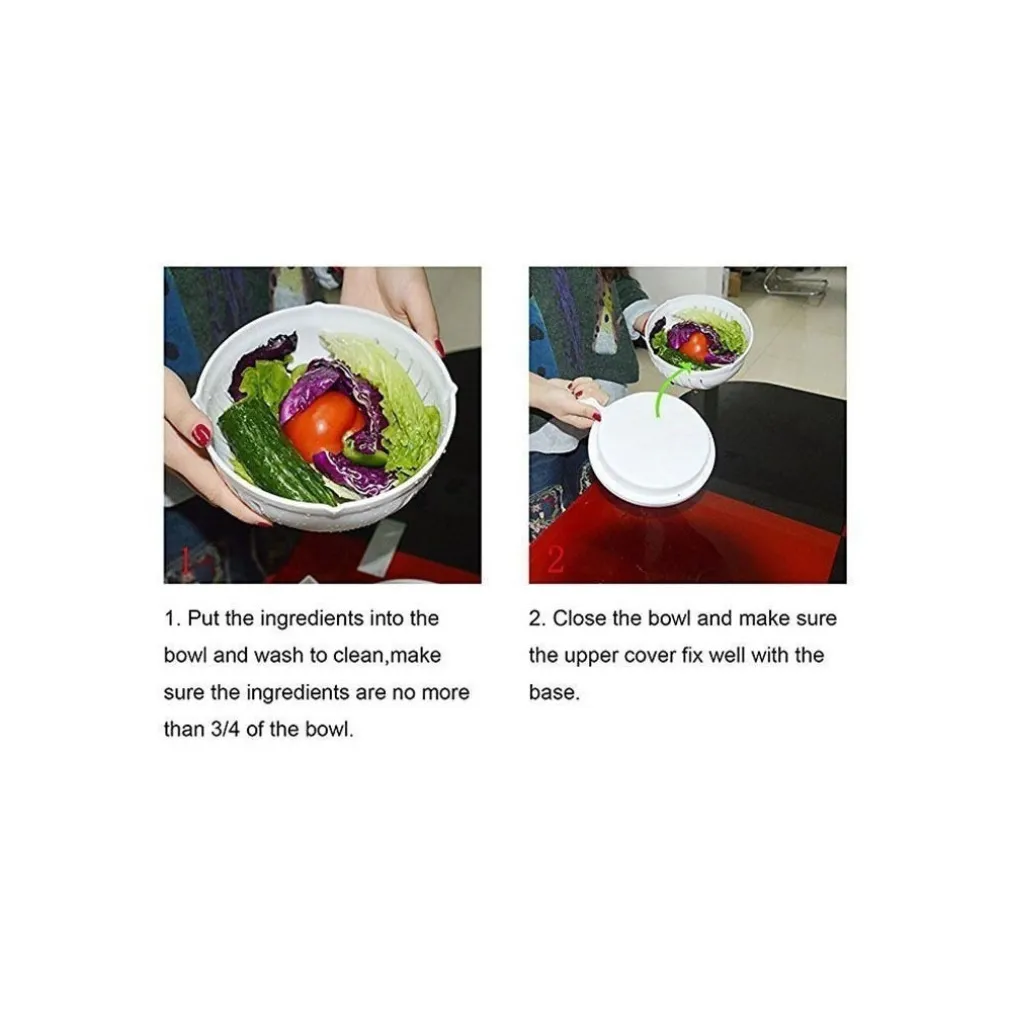 1

1. Put the ingredients into the bowl and wash to clean,make sure the ingredients are no more than 3/4 of the bowl.

2

2. Close the bowl and make sure the upper cover fix well with the base.