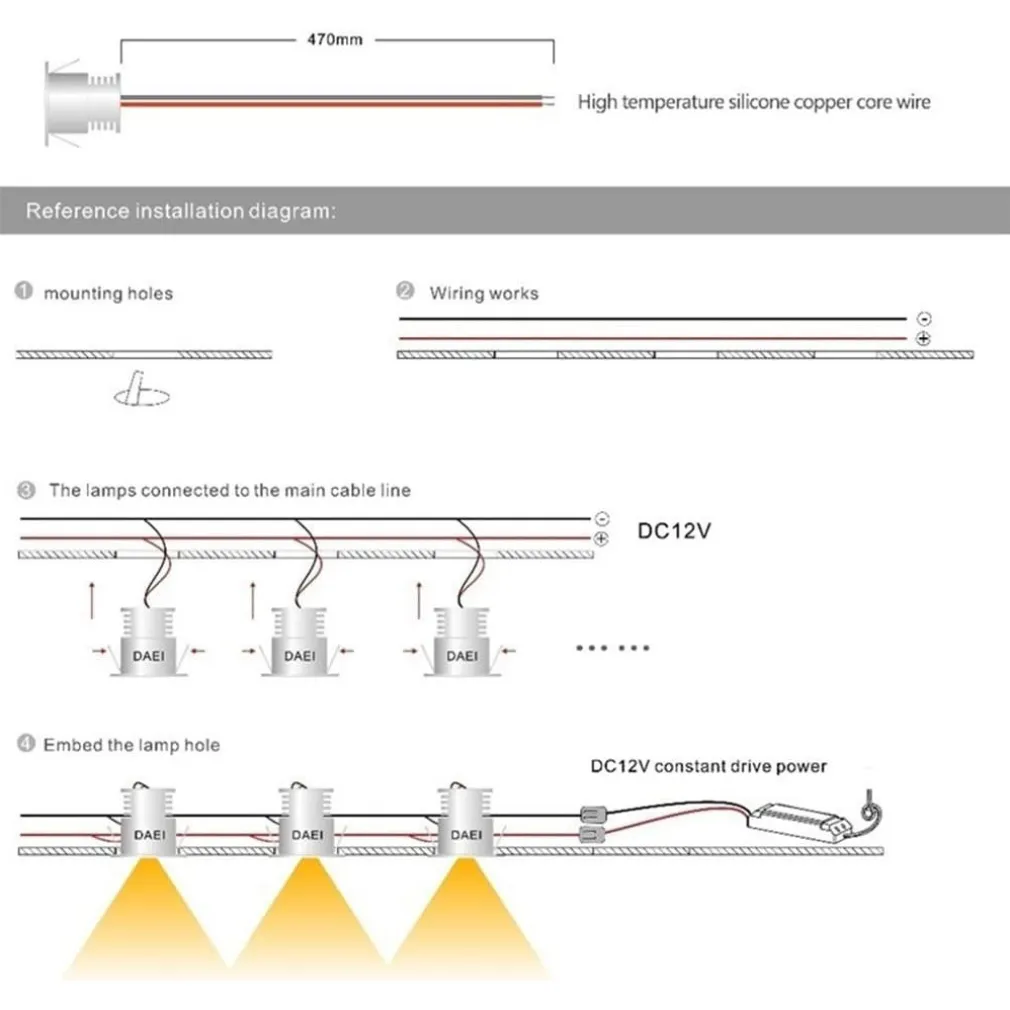 470mm

High temperature silicone copper core wire

Reference installation diagram:

① mounting holes

② Wiring works

⊖
⊕

③ The lamps connected to the main cable line

⊖
⊕
DC12V

DAEI DAEI DAEI

......

④ Embed the lamp hole

DC12V constant drive power

DAEI DAEI DAEI