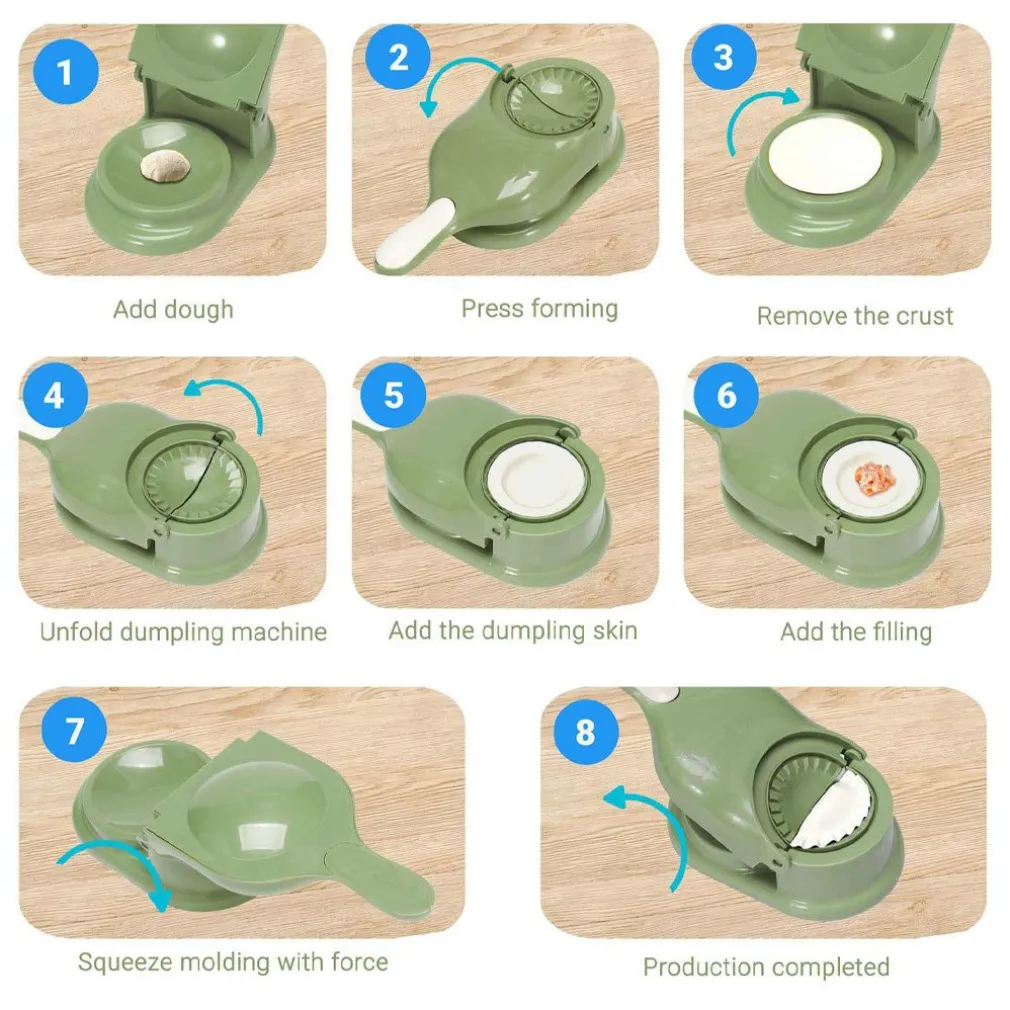 1
Add dough

2
Press forming

3
Remove the crust

4
Unfold dumpling machine

5
Add the dumpling skin

6
Add the filling

7
Squeeze molding with force

8
Production completed